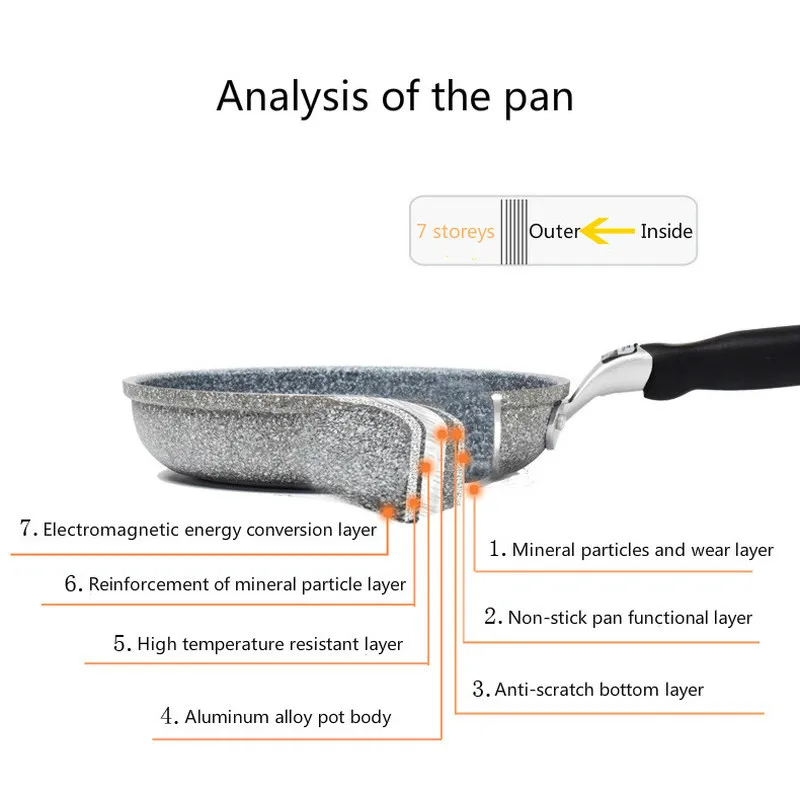 Analysis of the pan

7 storeys Outer Inside

7. Electromagnetic energy conversion layer

6. Reinforcement of mineral particle layer

5. High temperature resistant layer

4. Aluminum alloy pot body

1. Mineral particles and wear layer

2. Non-stick pan functional layer

3. Anti-scratch bottom layer