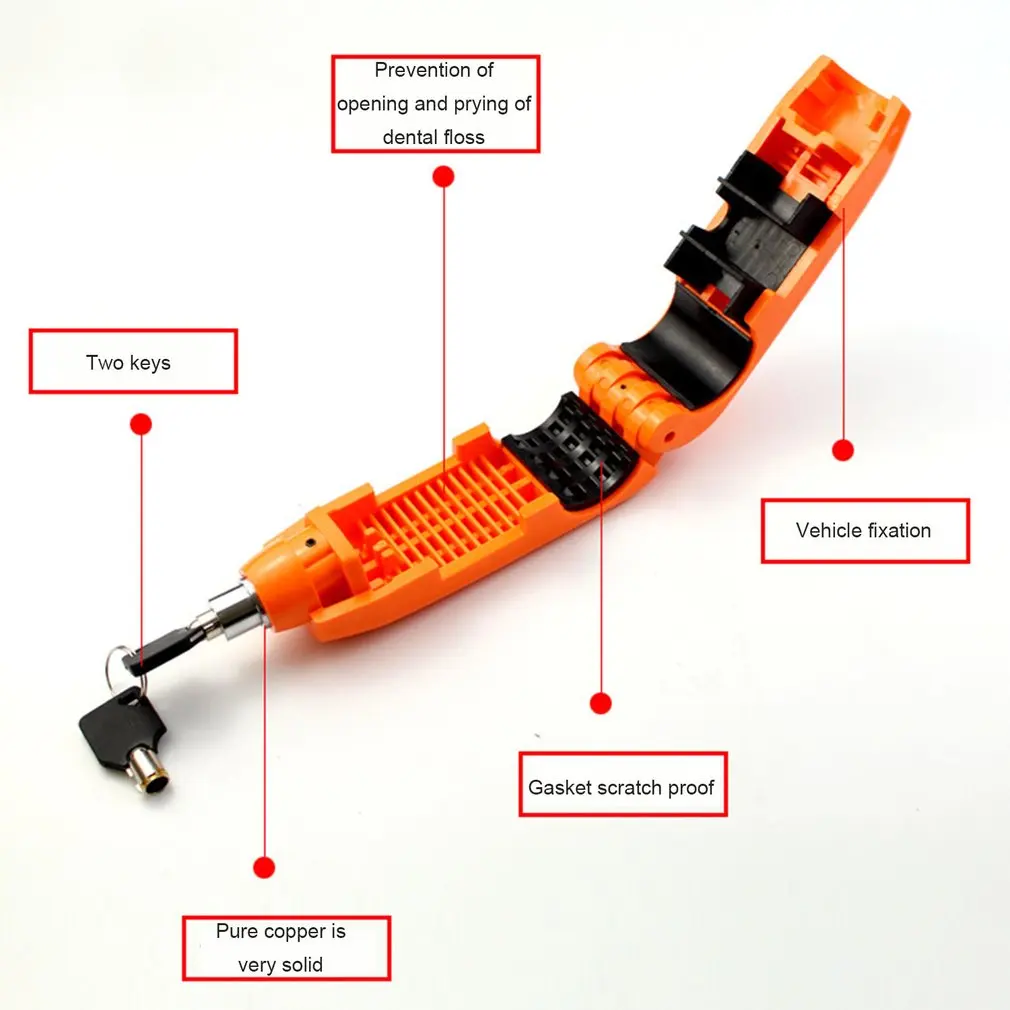 Prevention of opening and prying of dental floss

Two keys

Vehicle fixation

Gasket scratch proof

Pure copper is very solid