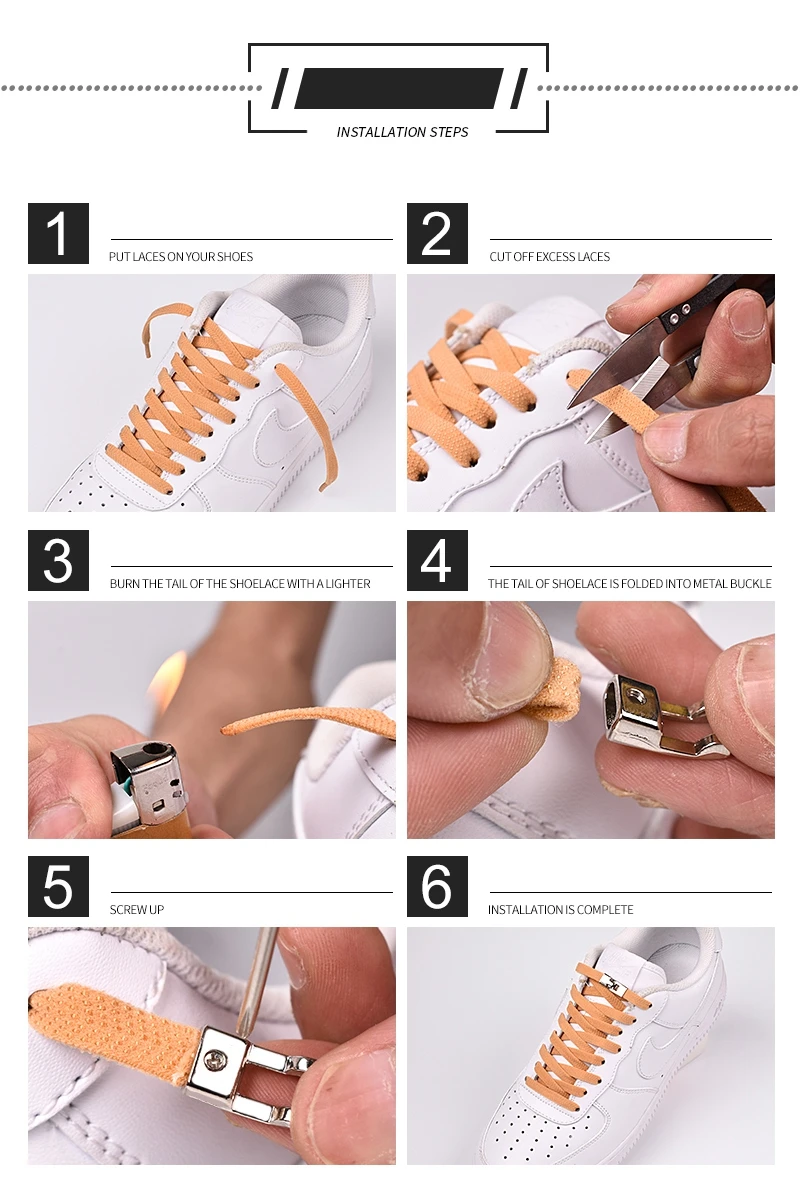 INSTALLATION STEPS

1

PUT LACES ON YOUR SHOES

2

CUT OFF EXCESS LACES

3

BURN THE TAIL OF THE SHOELACE WITH A LIGHTER

4

THE TAIL OF SHOELACE IS FOLDED INTO METAL BUCKLE

5

SCREW UP

6

INSTALLATION IS COMPLETE