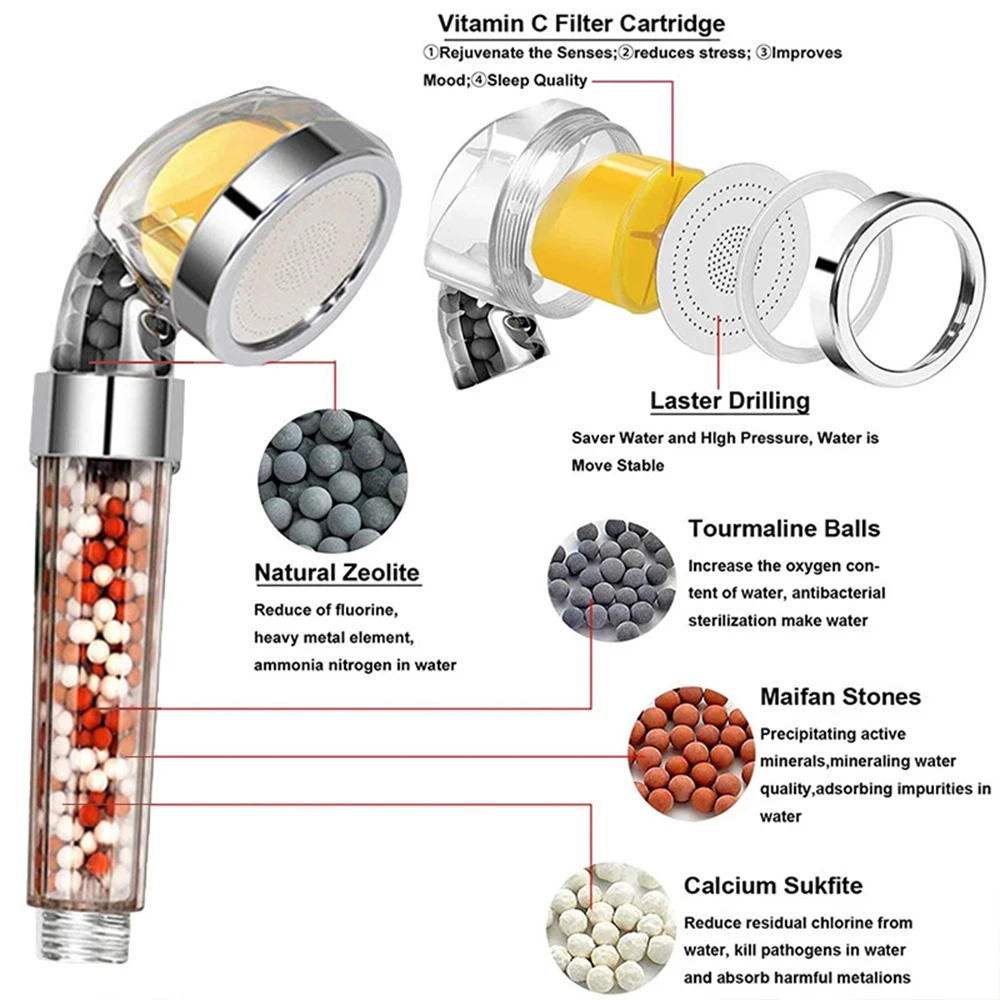 Vitamin C Filter Cartridge

①Rejuvenate the Senses;②reduces stress; ③Improves Mood;④Sleep Quality

Laster Drilling

Saver Water and HIgh Pressure, Water is Move Stable

Natural Zeolite

Reduce of fluorine, heavy metal element, ammonia nitrogen in water

Tourmaline Balls

Increase the oxygen content of water, antibacterial sterilization make water

Maifan Stones

Precipitating active minerals,mineraling water quality,adsorbing impurities in water

Calcium Sukfite

Reduce residual chlorine from water, kill pathogens in water and absorb harmful metalions