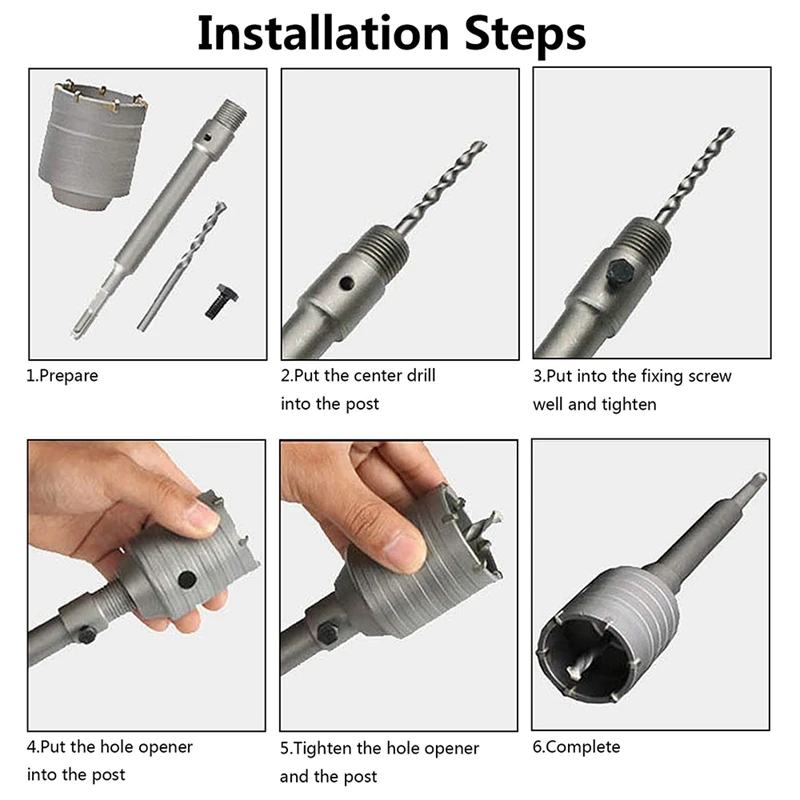 Installation Steps

1.Prepare

2.Put the center drill into the post

3.Put into the fixing screw well and tighten

4.Put the hole opener into the post

5.Tighten the hole opener and the post

6.Complete