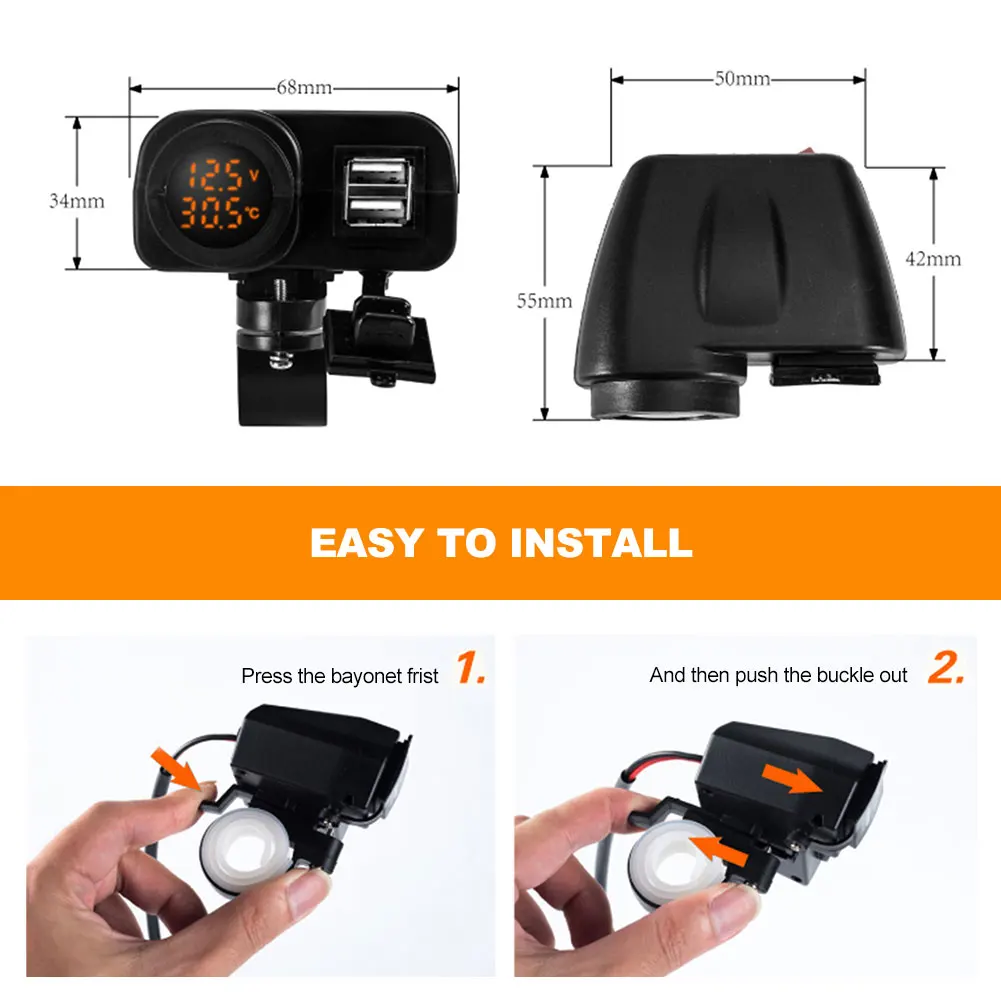 68mm

34mm

12.5 V
30.5 °C

50mm

55mm

42mm

EASY TO INSTALL

Press the bayonet frist 1.

And then push the buckle out 2.