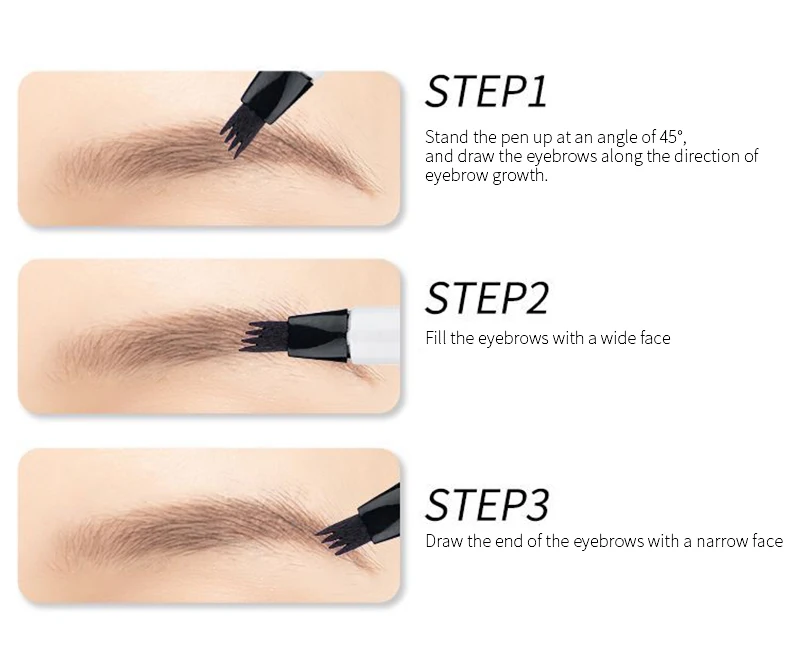 STEP1

Stand the pen up at an angle of 45°, and draw the eyebrows along the direction of eyebrow growth.

STEP2

Fill the eyebrows with a wide face

STEP3

Draw the end of the eyebrows with a narrow face