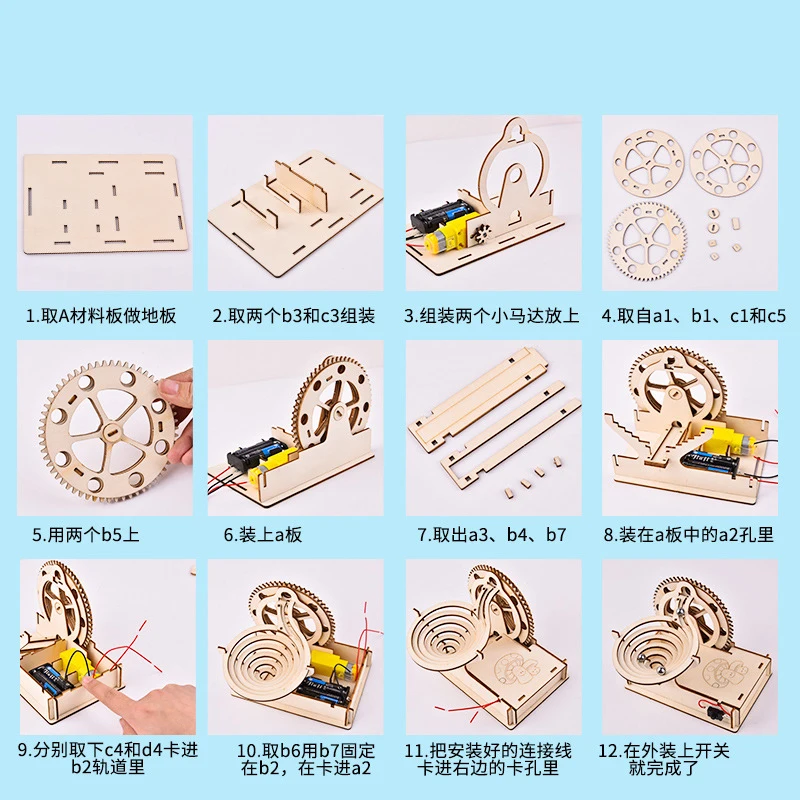 1.取A材料板做地板

2.取两个b3和c3组装

3.组装两个小马达放上

4.取自a1、b1、c1和c5

5.用两个b5上

6.装上a板

7.取出a3、b4、b7

8.装在a板中的a2孔里

9.分别取下c4和d4卡进b2轨道里

10.取b6用b7固定在b2，在卡进a2

11.把安装好的连接线卡进右边的卡孔里

12.在外装上开关就完成了