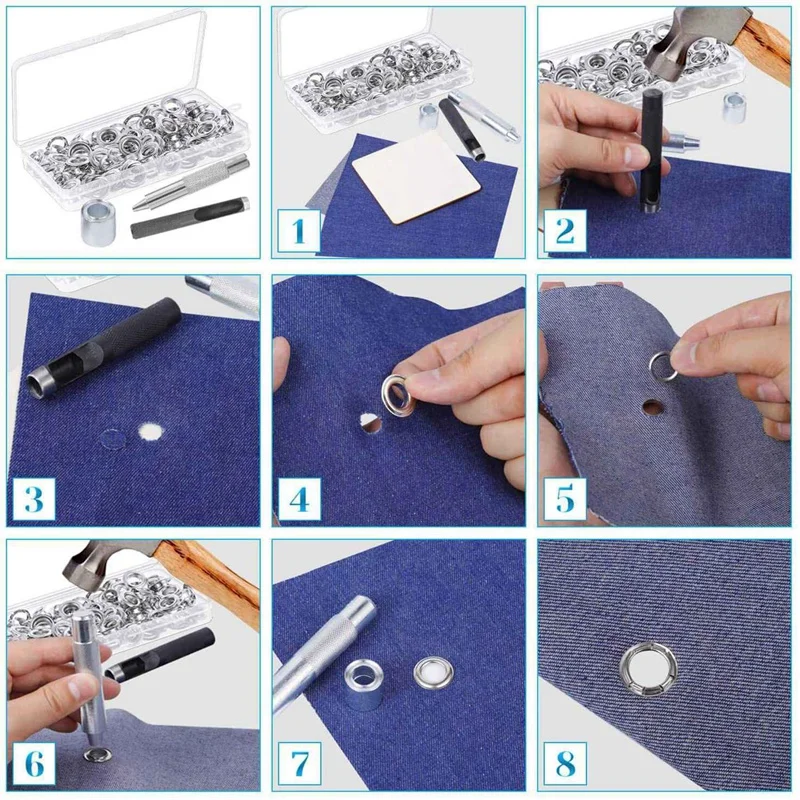 1

2

3

4

5

6

7

8