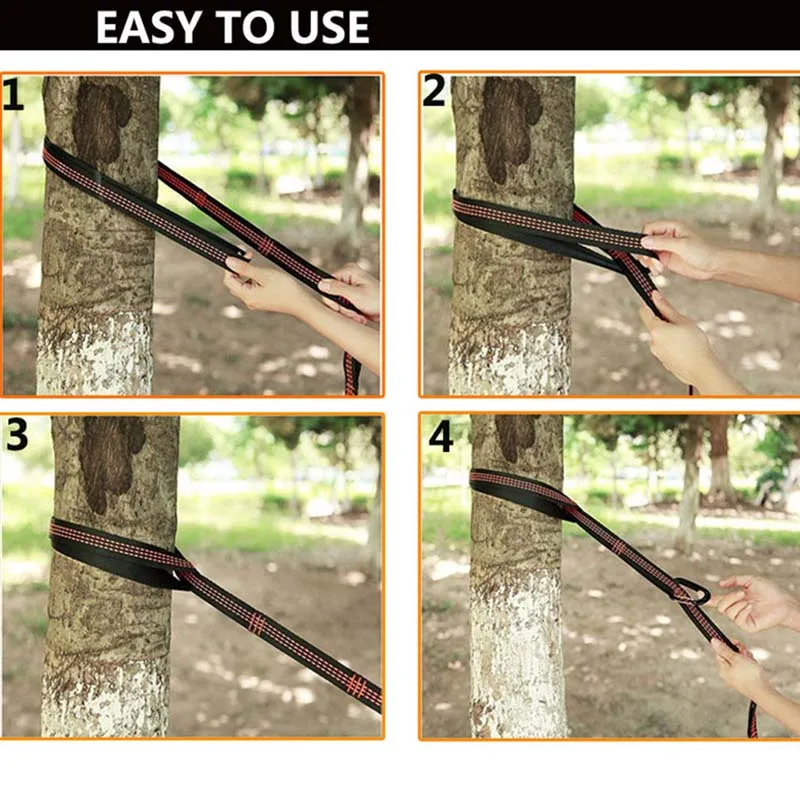 EASY TO USE

1

2

3

4