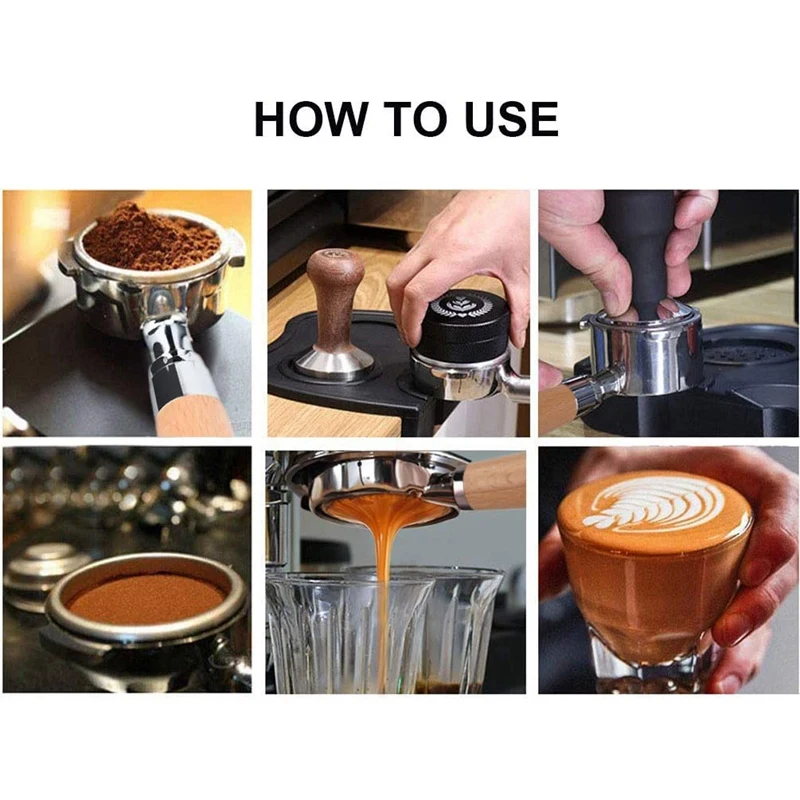 HOW TO USE