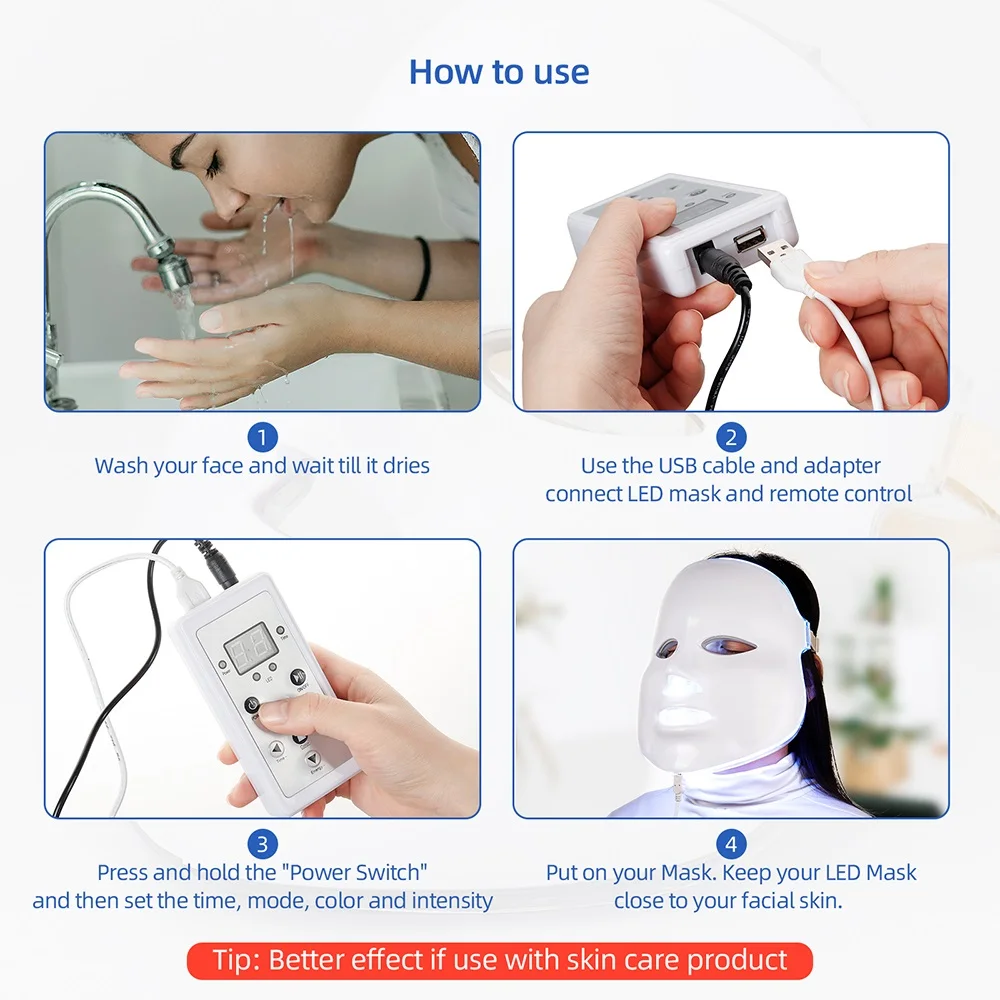 How to use

1
Wash your face and wait till it dries

2
Use the USB cable and adapter connect LED mask and remote control

3
Press and hold the "Power Switch" and then set the time, mode, color and intensity

4
Put on your Mask. Keep your LED Mask close to your facial skin.

Tip: Better effect if use with skin care product