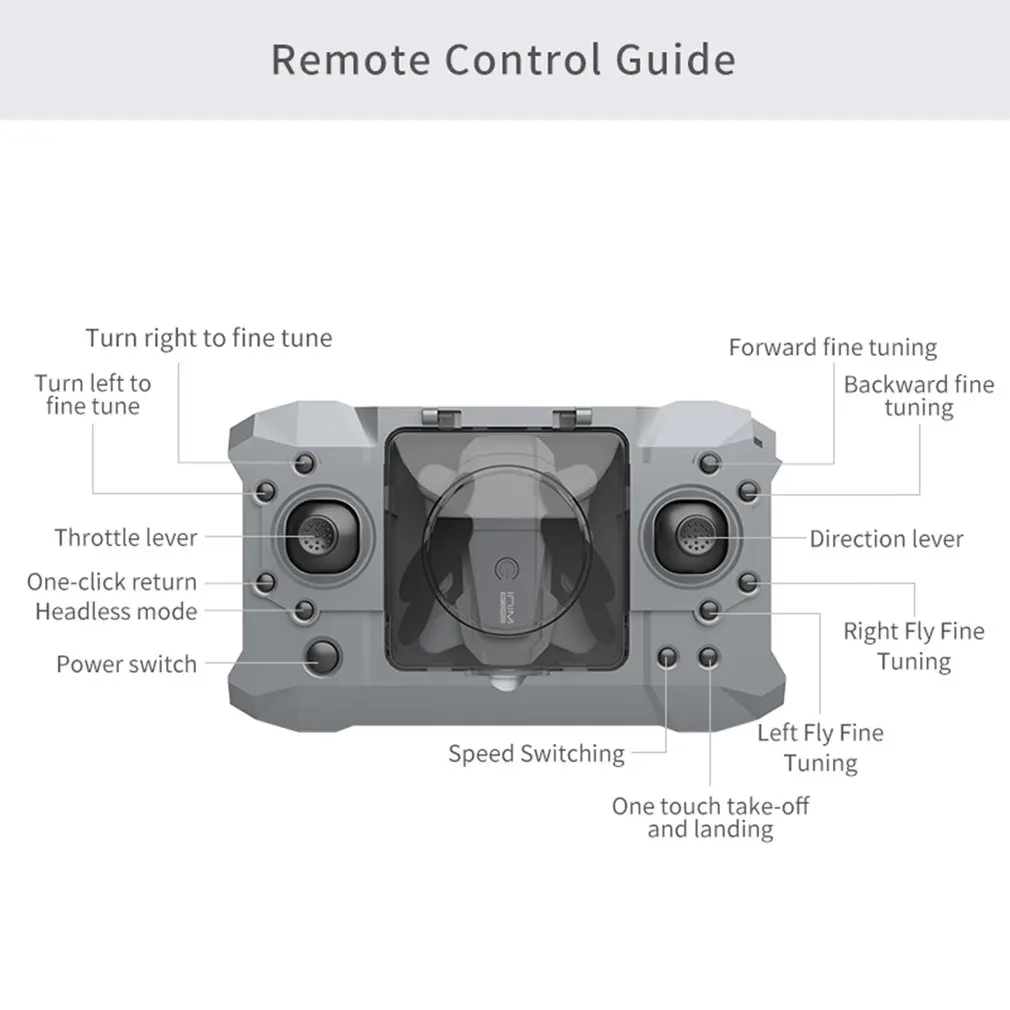 Remote Control Guide

Turn right to fine tune

Turn left to fine tune

Throttle lever

One-click return

Headless mode

Power switch

Forward fine tuning

Backward fine tuning

Direction lever

Right Fly Fine Tuning

Left Fly Fine Tuning

Speed Switching

One touch take-off and landing