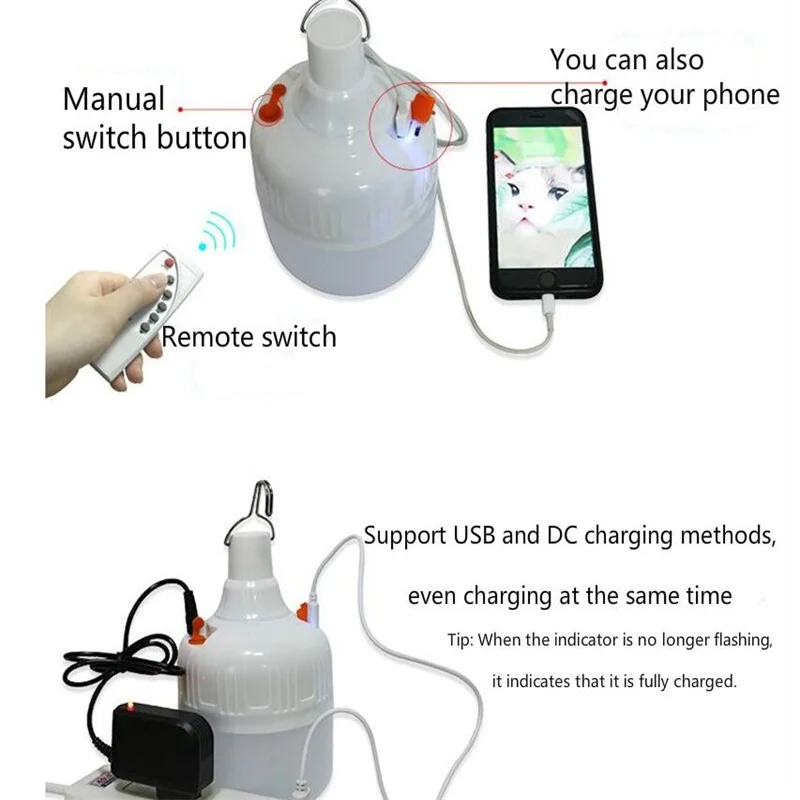 Manual switch button

You can also charge your phone

Remote switch

Support USB and DC charging methods,

even charging at the same time

Tip: When the indicator is no longer flashing,

it indicates that it is fully charged.