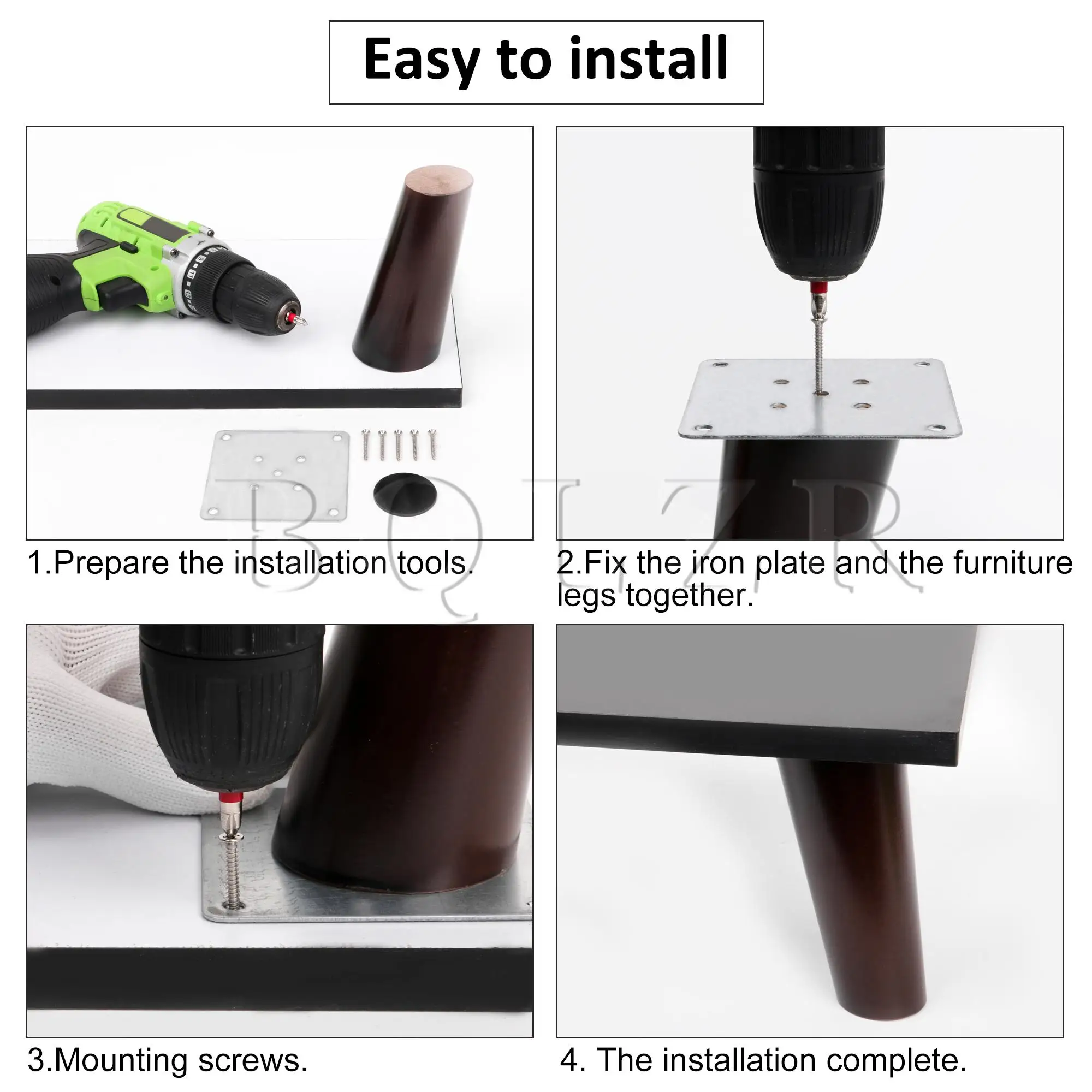 Easy to install

1.Prepare the installation tools.

2.Fix the iron plate and the furniture legs together.

BQLZR

3.Mounting screws.

4. The installation complete.