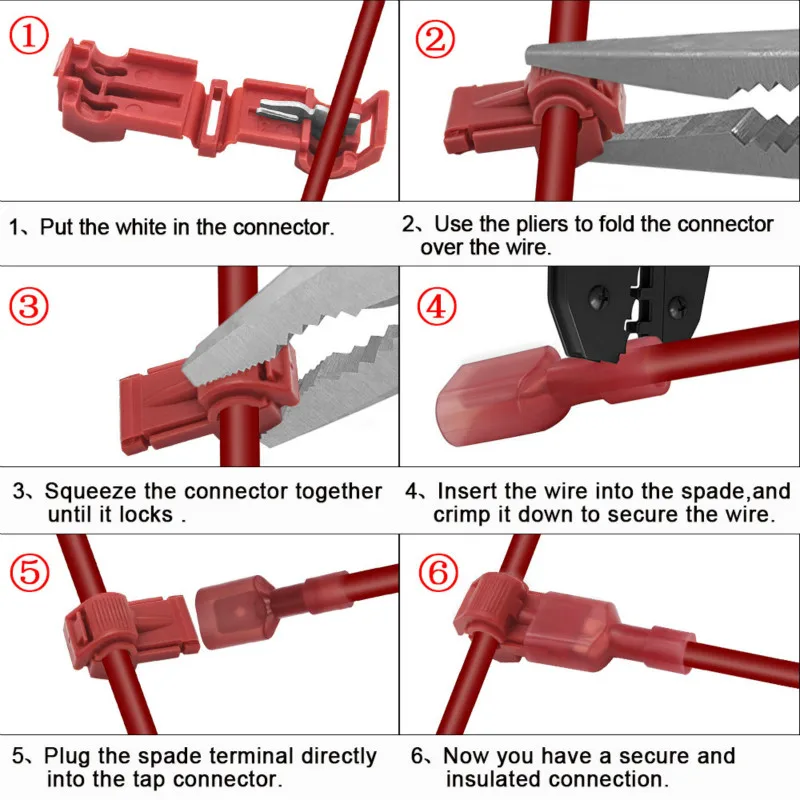 ①

②

1、Put the white in the connector.

2、Use the pliers to fold the connector over the wire.

③

④

3、Squeeze the connector together until it locks .

4、Insert the wire into the spade,and crimp it down to secure the wire.

⑤

⑥

5、Plug the spade terminal directly into the tap connector.

6、Now you have a secure and insulated connection.