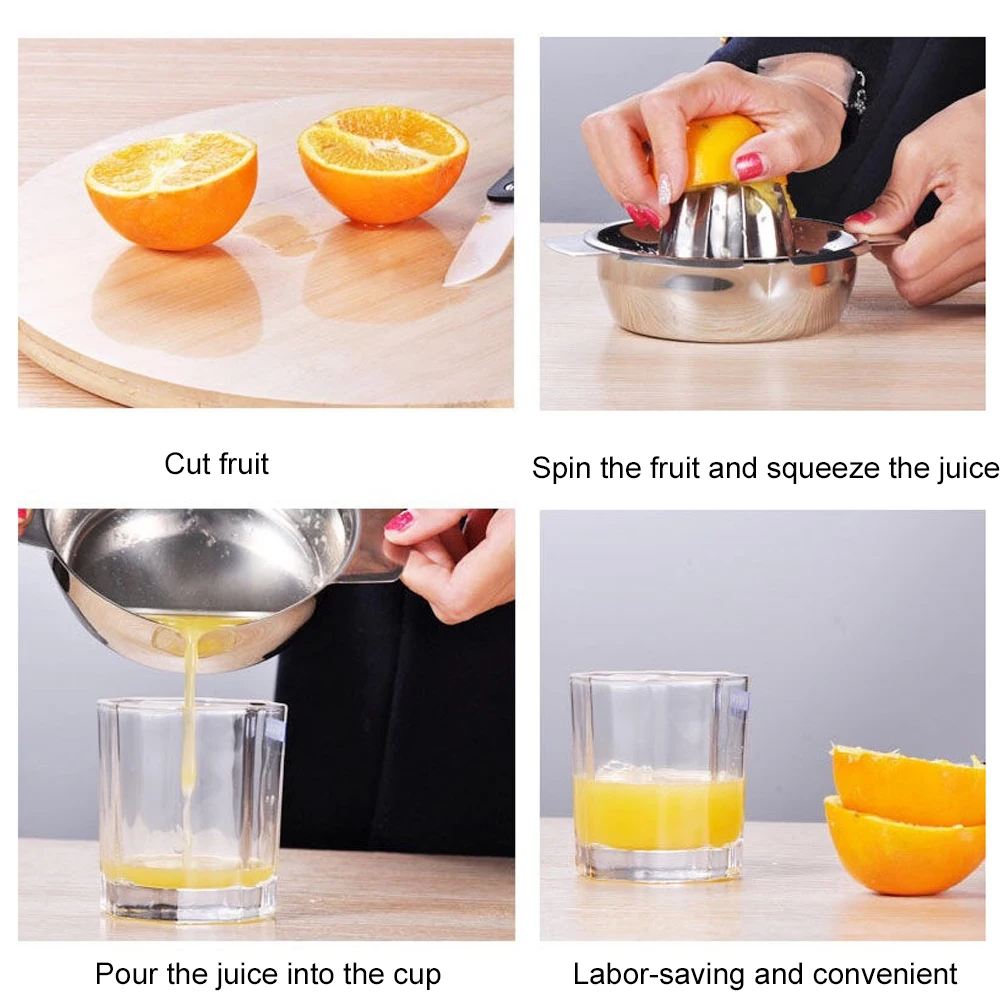 Cut fruit

Spin the fruit and squeeze the juice

Pour the juice into the cup

Labor-saving and convenient