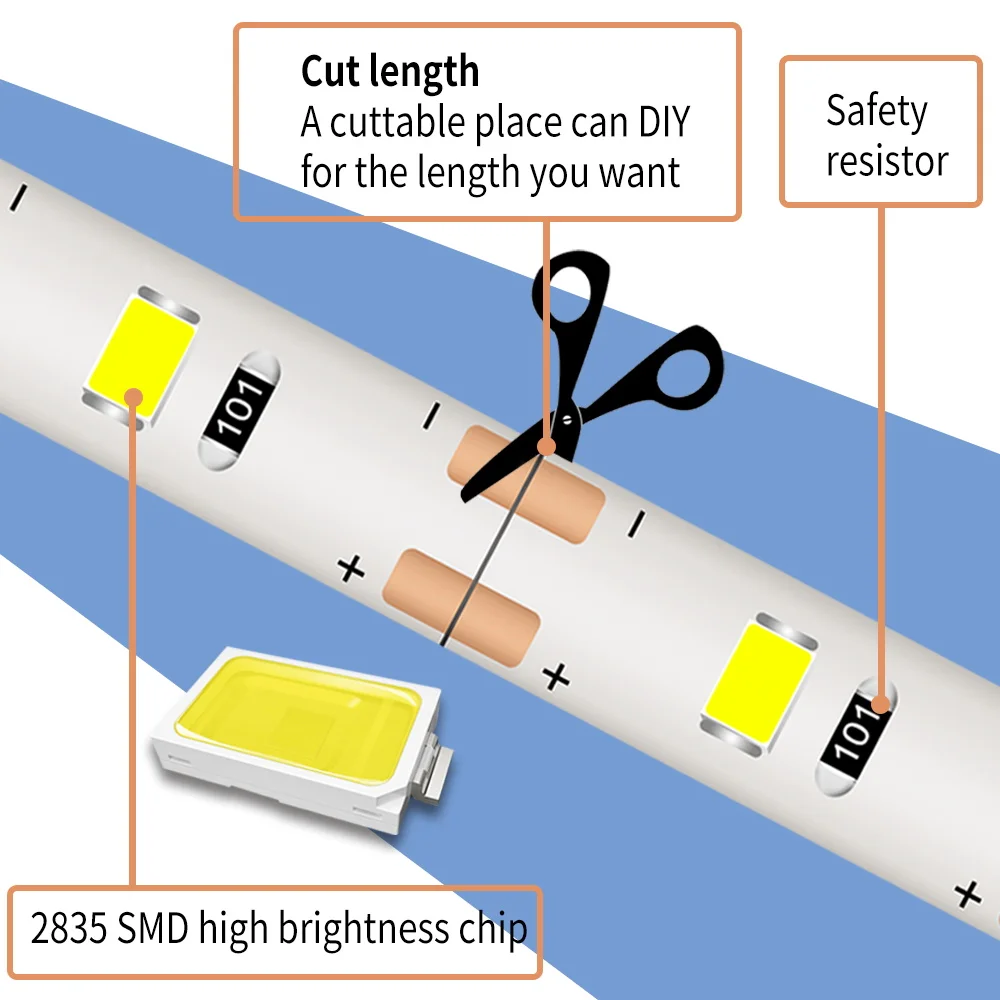 Cut length
A cuttable place can DIY for the length you want

Safety resistor

-

101

-

-

+

+

101

+

2835 SMD high brightness chip