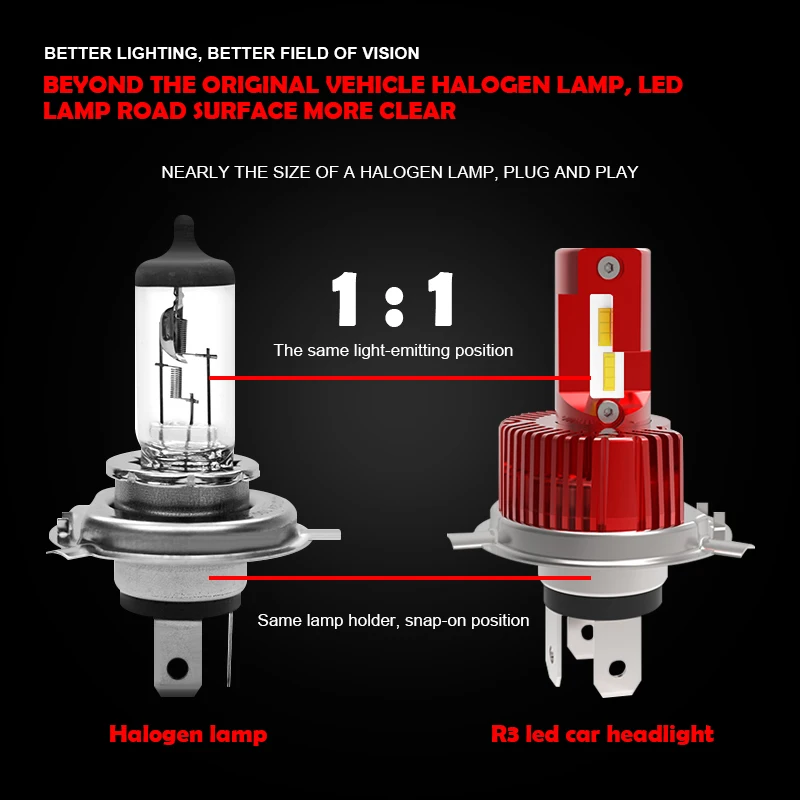 BETTER LIGHTING, BETTER FIELD OF VISION

BEYOND THE ORIGINAL VEHICLE HALOGEN LAMP, LED LAMP ROAD SURFACE MORE CLEAR

NEARLY THE SIZE OF A HALOGEN LAMP, PLUG AND PLAY

1 : 1

The same light-emitting position

Same lamp holder, snap-on position

Halogen lamp

R3 led car headlight