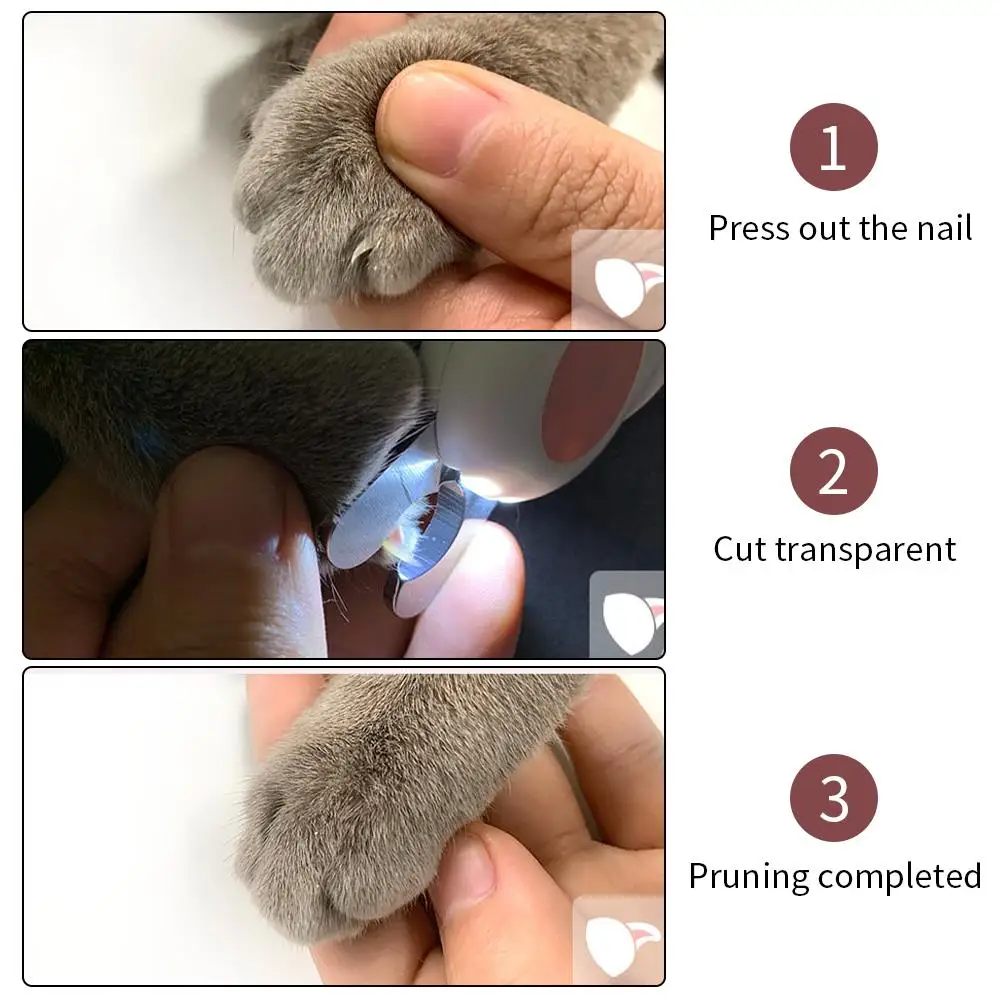 1
Press out the nail

2
Cut transparent

3
Pruning completed