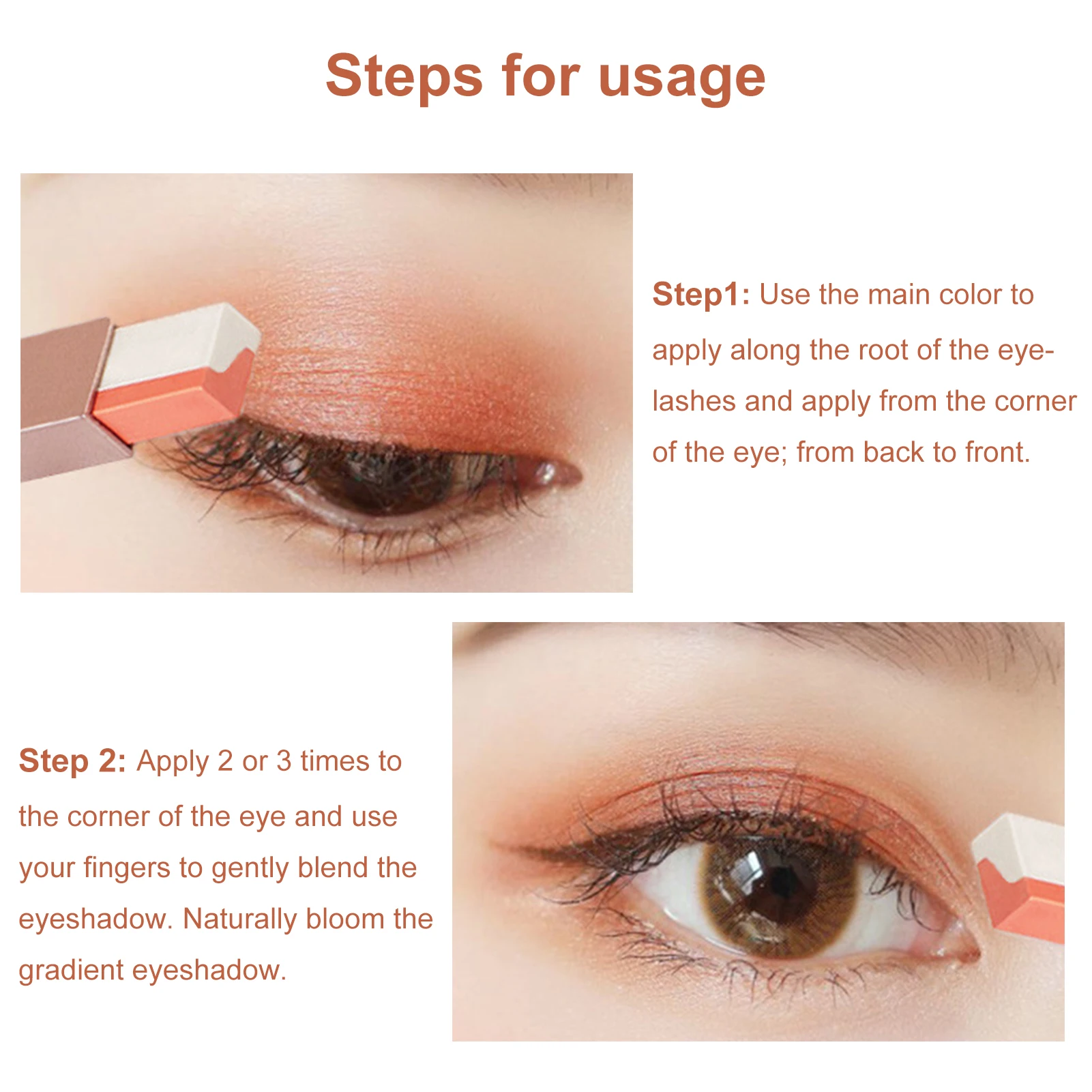 Steps for usage

Step1: Use the main color to apply along the root of the eyelashes and apply from the corner of the eye; from back to front.

Step 2: Apply 2 or 3 times to the corner of the eye and use your fingers to gently blend the eyeshadow. Naturally bloom the gradient eyeshadow.