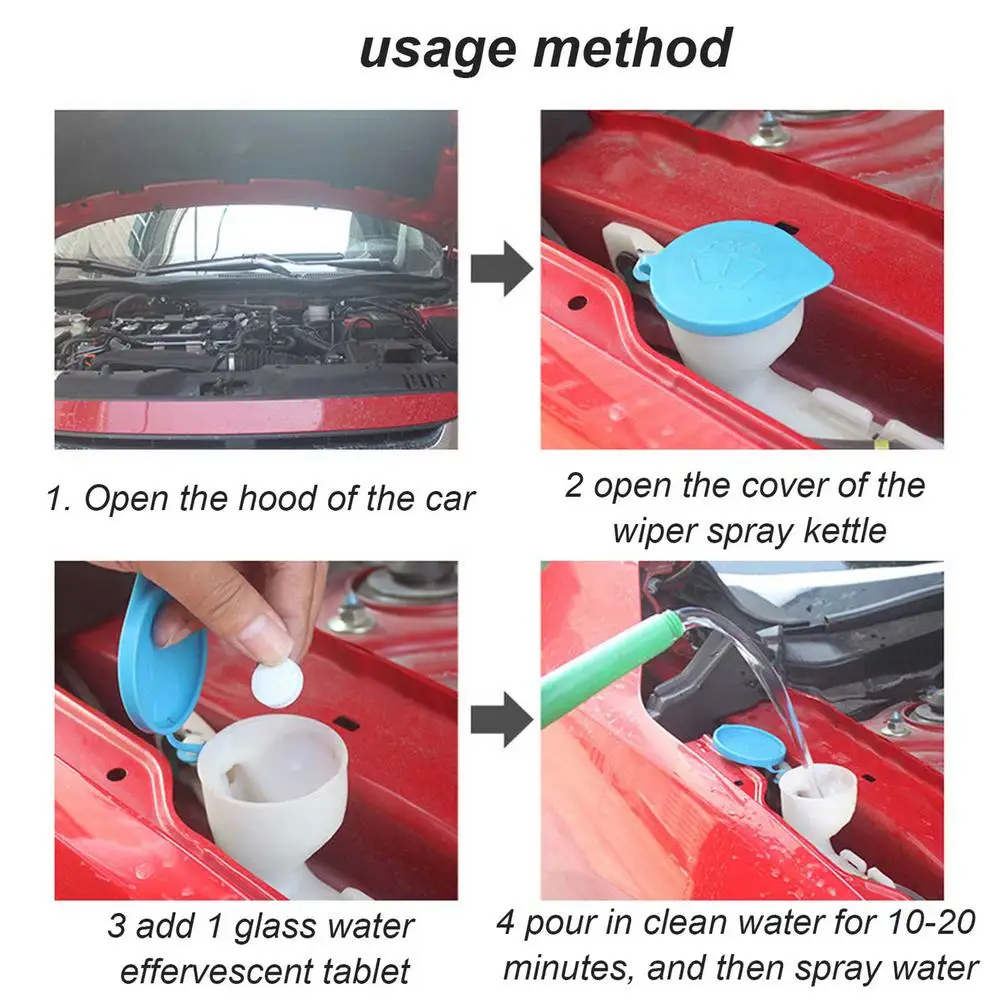 usage method

1. Open the hood of the car

2 open the cover of the wiper spray kettle

3 add 1 glass water effervescent tablet

4 pour in clean water for 10-20 minutes, and then spray water