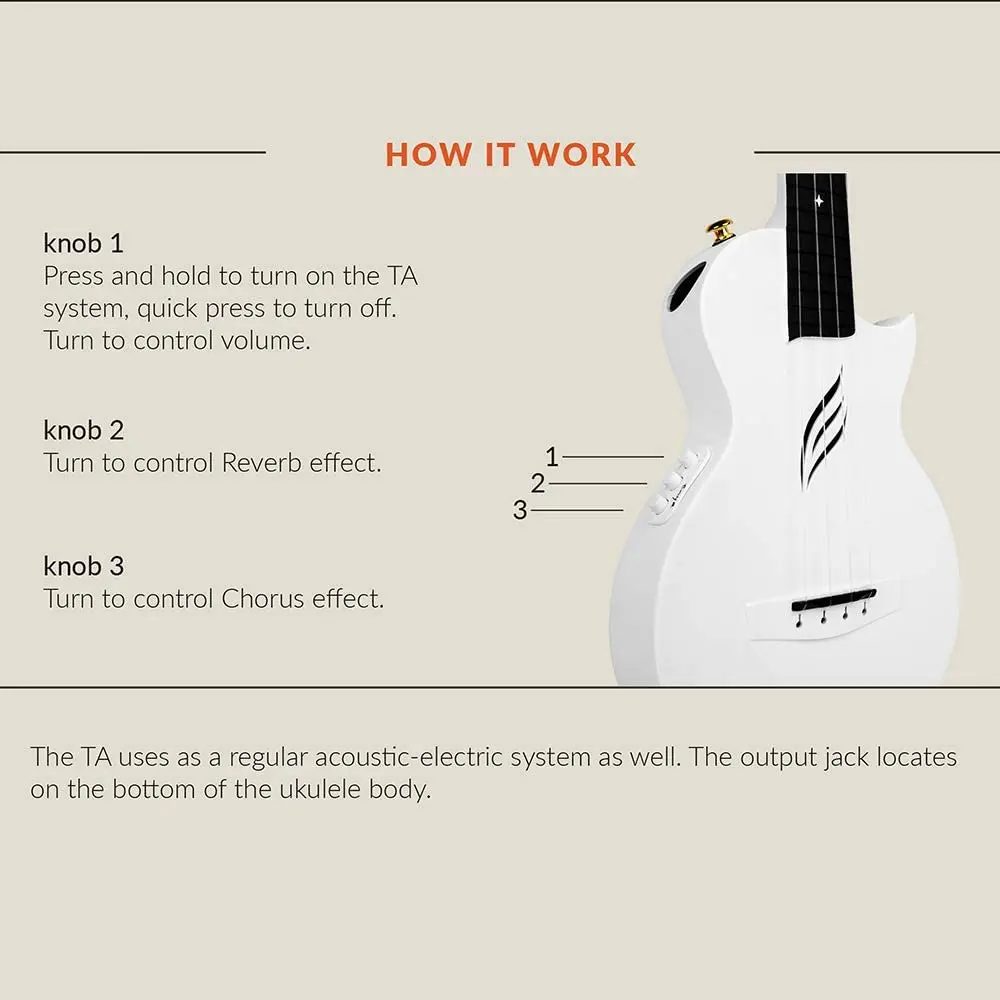 HOW IT WORK

knob 1
Press and hold to turn on the TA system, quick press to turn off. Turn to control volume.

knob 2
Turn to control Reverb effect.

knob 3
Turn to control Chorus effect.

1
2
3

The TA uses as a regular acoustic-electric system as well. The output jack locates on the bottom of the ukulele body.