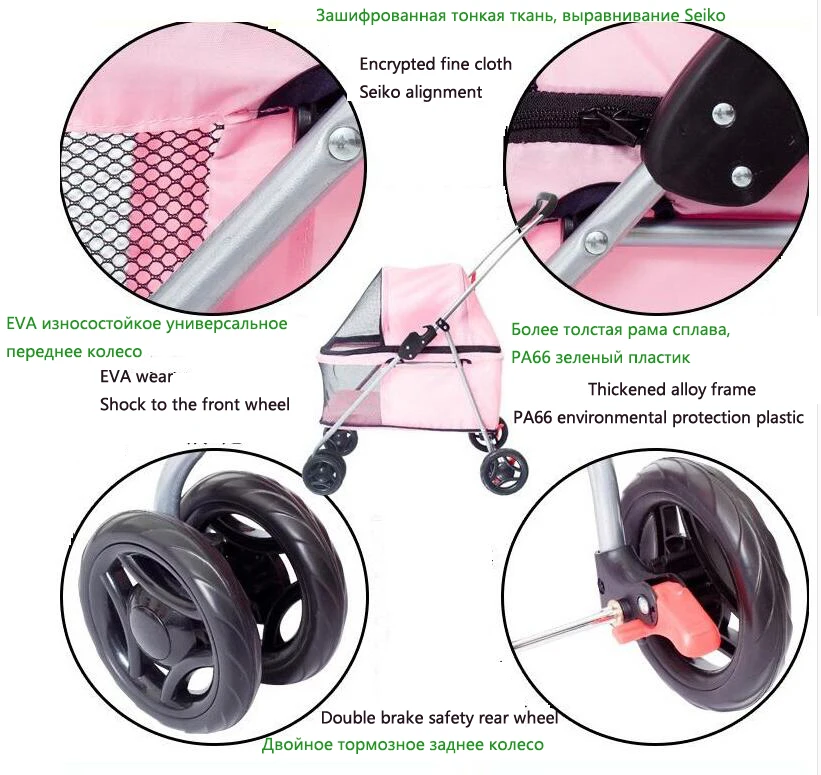 Зашифрованная тонкая ткань, выравнивание Seiko

Encrypted fine cloth
Seiko alignment

EVA износостойкое универсальное переднее колесо

EVA wear
Shock to the front wheel

Более толстая рама сплава, PA66 зеленый пластик

Thickened alloy frame
PA66 environmental protection plastic

Double brake safety rear wheel
Двойное тормозное заднее колесо