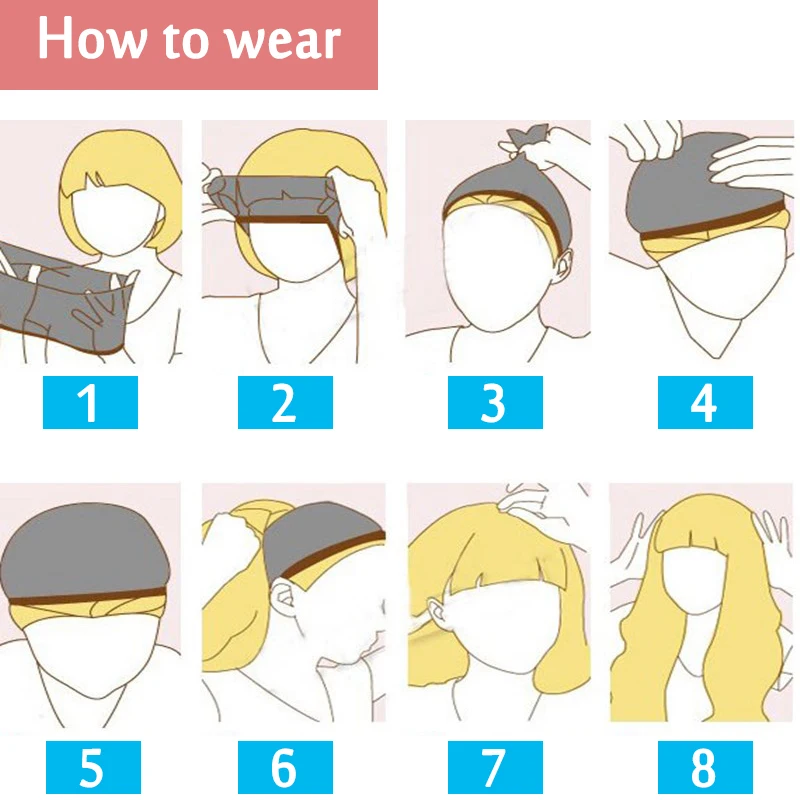 How to wear

1

2

3

4

5

6

7

8