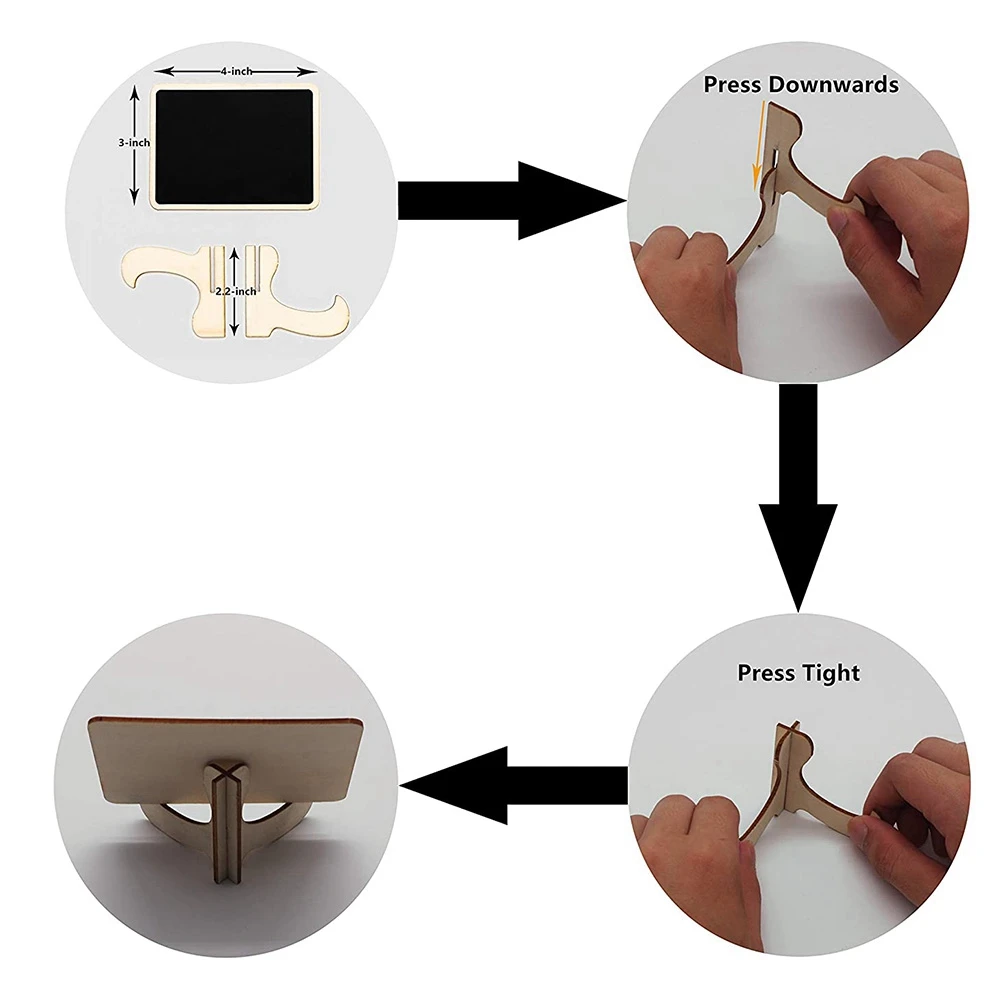 4-inch
3-inch
2.2-inch
Press Downwards
Press Tight