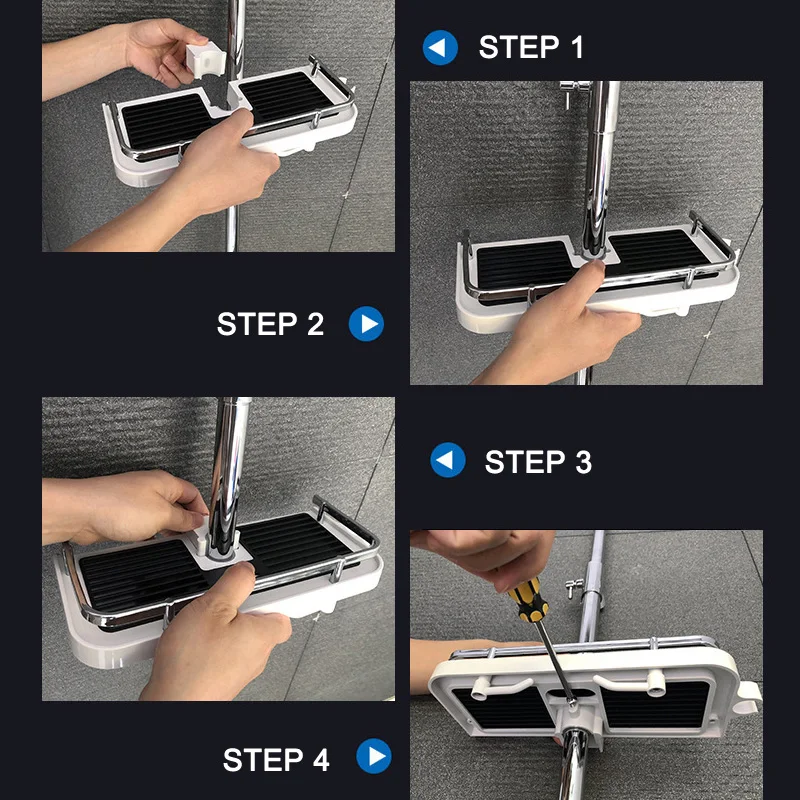 STEP 1

STEP 2

STEP 3

STEP 4