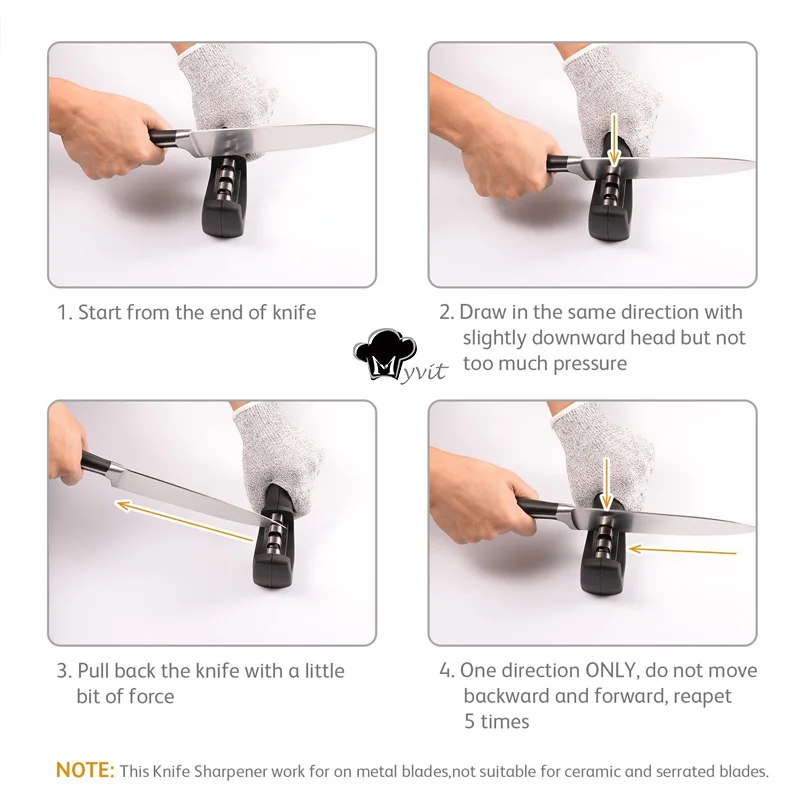 1. Start from the end of knife

2. Draw in the same direction with slightly downward head but not too much pressure

Myvit

3. Pull back the knife with a little bit of force

4. One direction ONLY, do not move backward and forward, reapet 5 times

NOTE: This Knife Sharpener work for on metal blades,not suitable for ceramic and serrated blades.