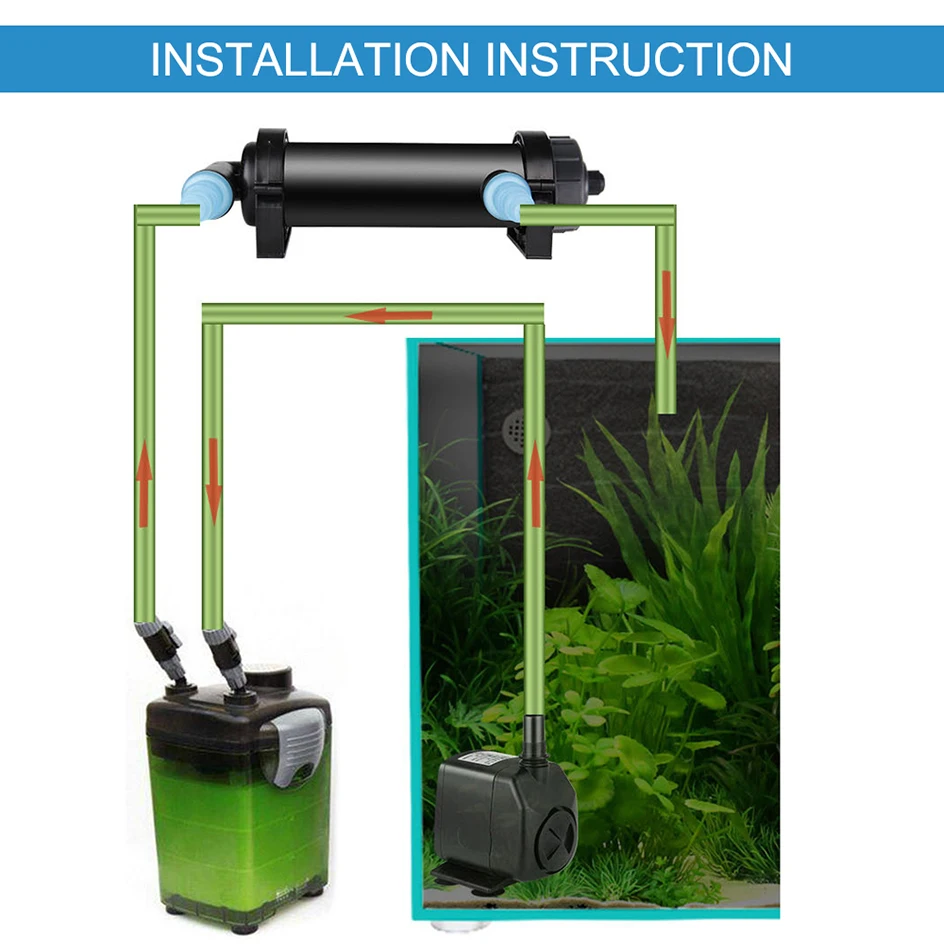 INSTALLATION INSTRUCTION