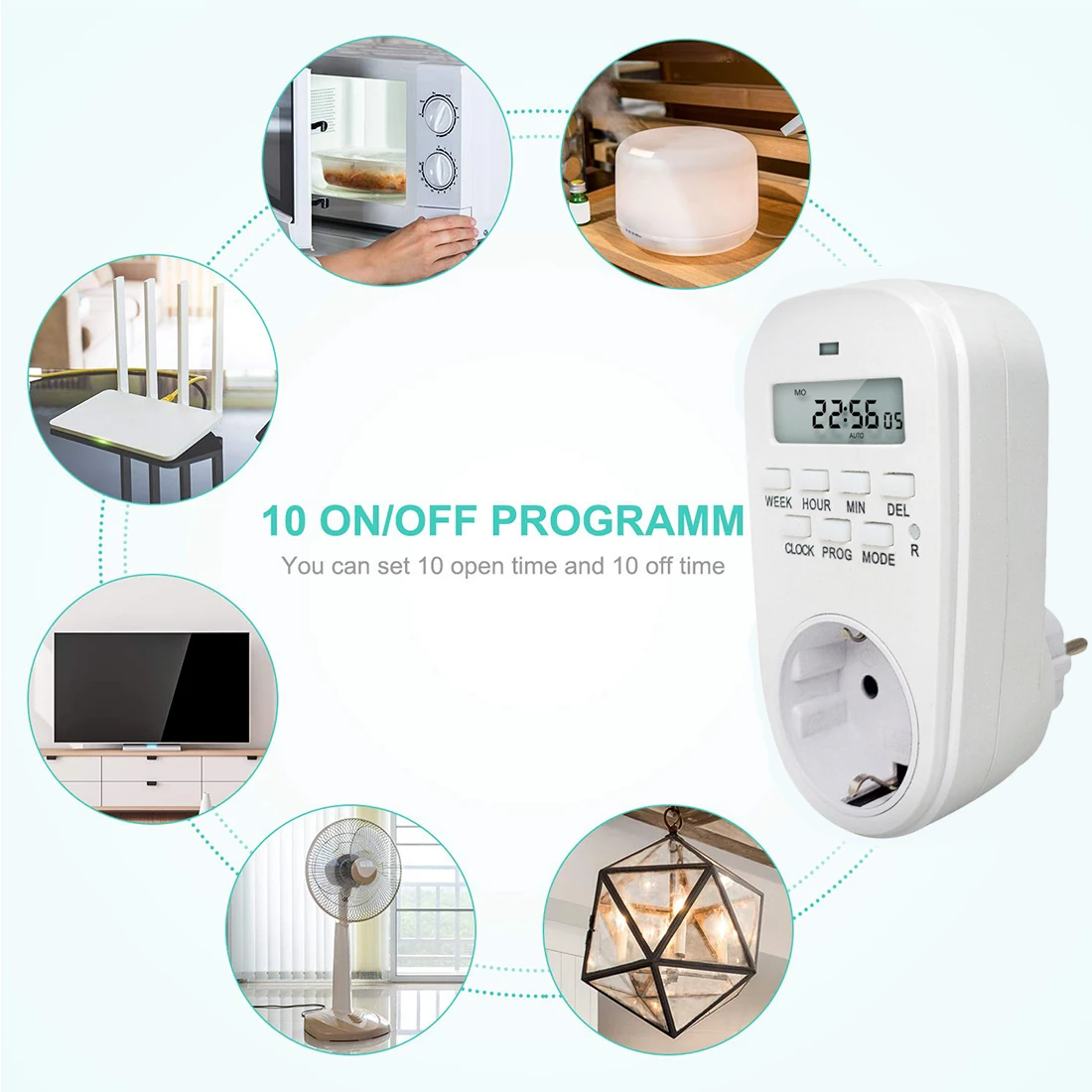 10 ON/OFF PROGRAMM

You can set 10 open time and 10 off time

MO
22:56 05
AUTO

WEEK HOUR MIN DEL

CLOCK PROG MODE R