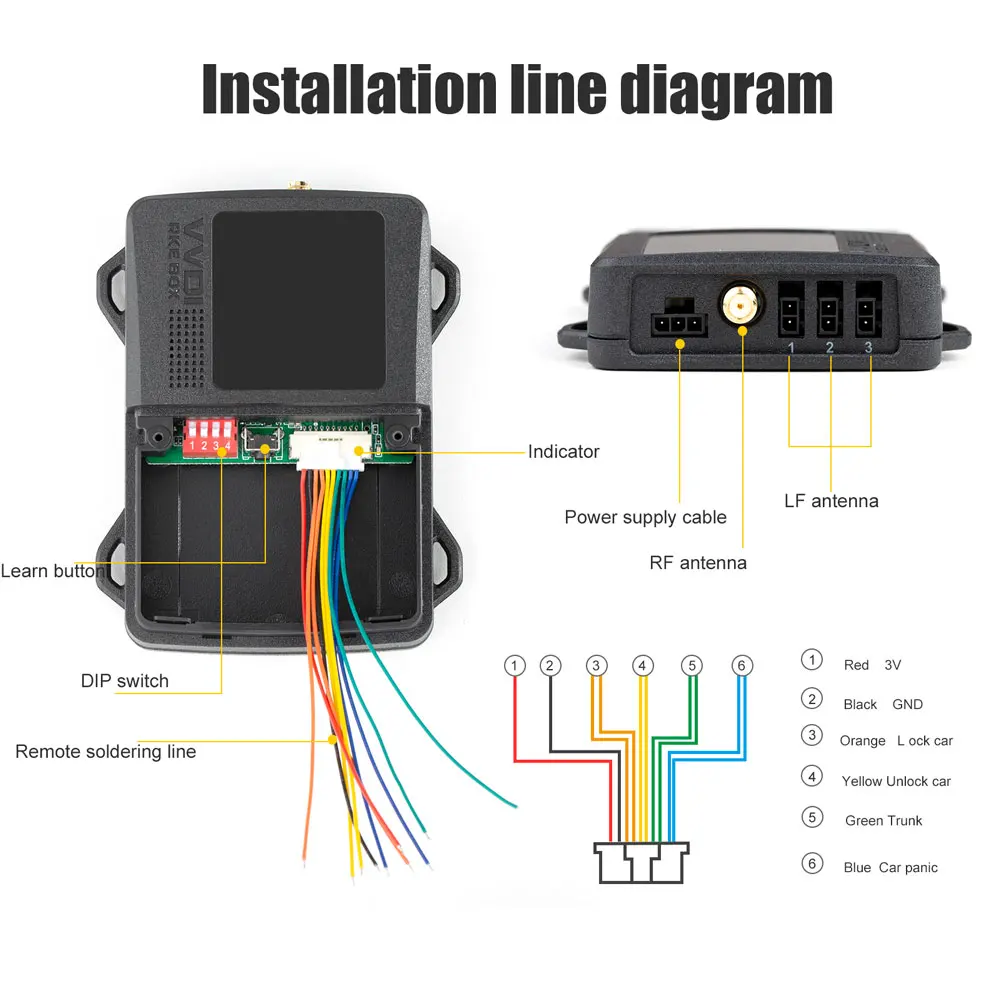 Installation line diagram

VVDI RKE BOX

1 2 3 4

Indicator

Learn button

DIP switch

Remote soldering line

1 2 3

Power supply cable

RF antenna

LF antenna

① ② ③ ④ ⑤ ⑥

① Red 3V

② Black GND

③ Orange L ock car

④ Yellow Unlock car

⑤ Green Trunk

⑥ Blue Car panic