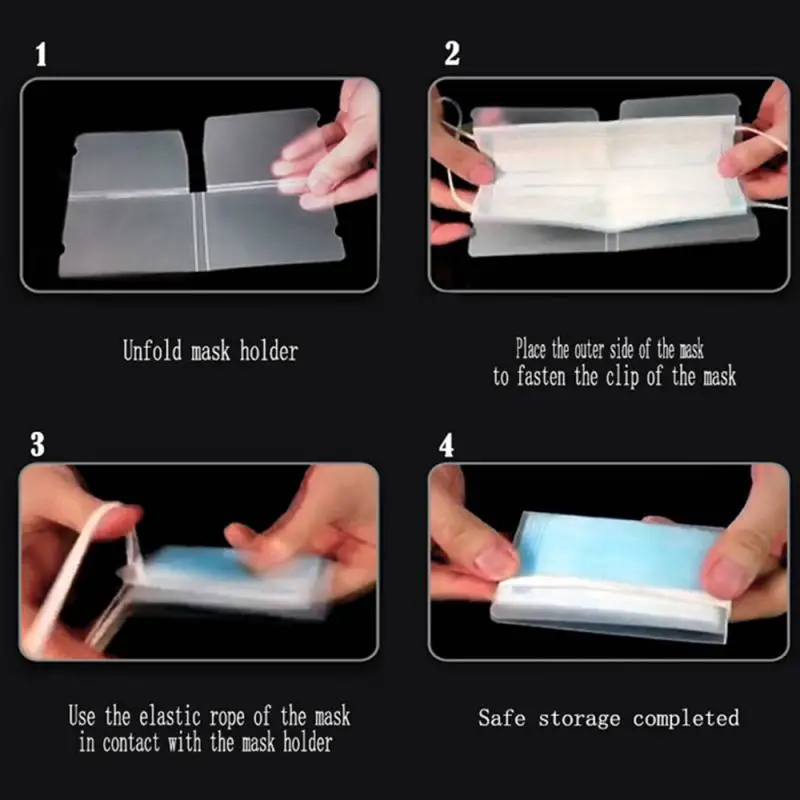 1

Unfold mask holder

2

Place the outer side of the mask to fasten the clip of the mask

3

Use the elastic rope of the mask in contact with the mask holder

4

Safe storage completed