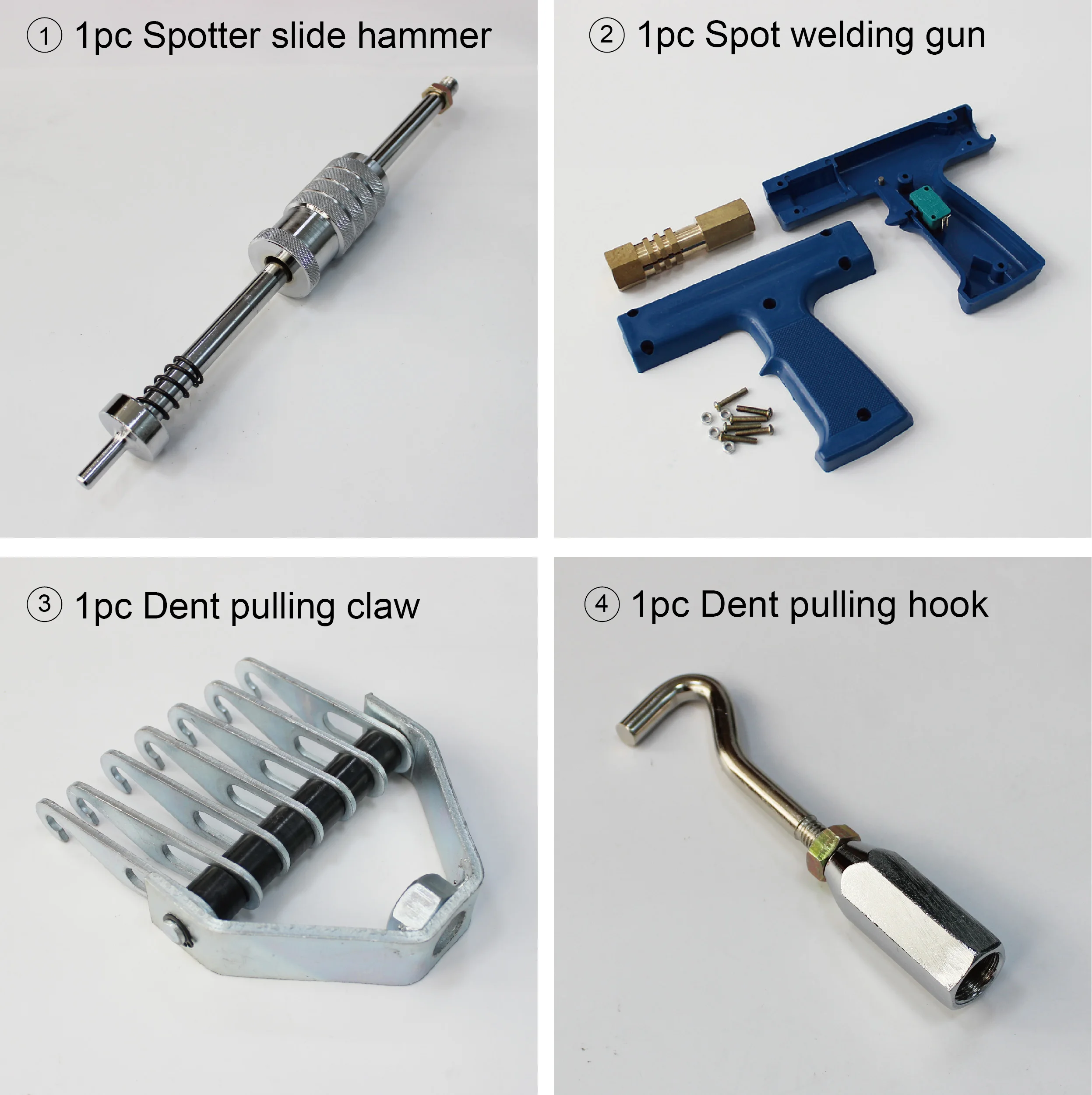 ① 1pc Spotter slide hammer

② 1pc Spot welding gun

③ 1pc Dent pulling claw

④ 1pc Dent pulling hook