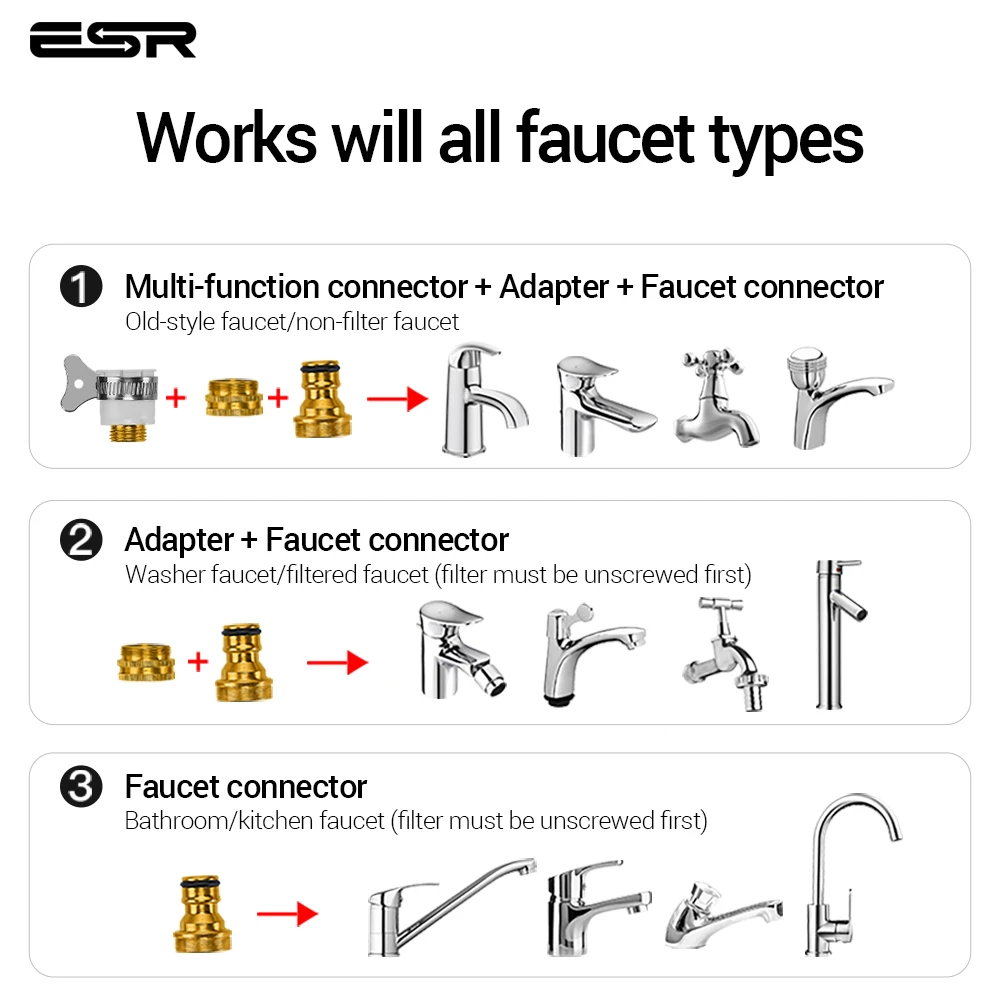 ESR

Works will all faucet types

1 Multi-function connector + Adapter + Faucet connector
Old-style faucet/non-filter faucet

+ +

2 Adapter + Faucet connector
Washer faucet/filtered faucet (filter must be unscrewed first)

+

3 Faucet connector
Bathroom/kitchen faucet (filter must be unscrewed first)