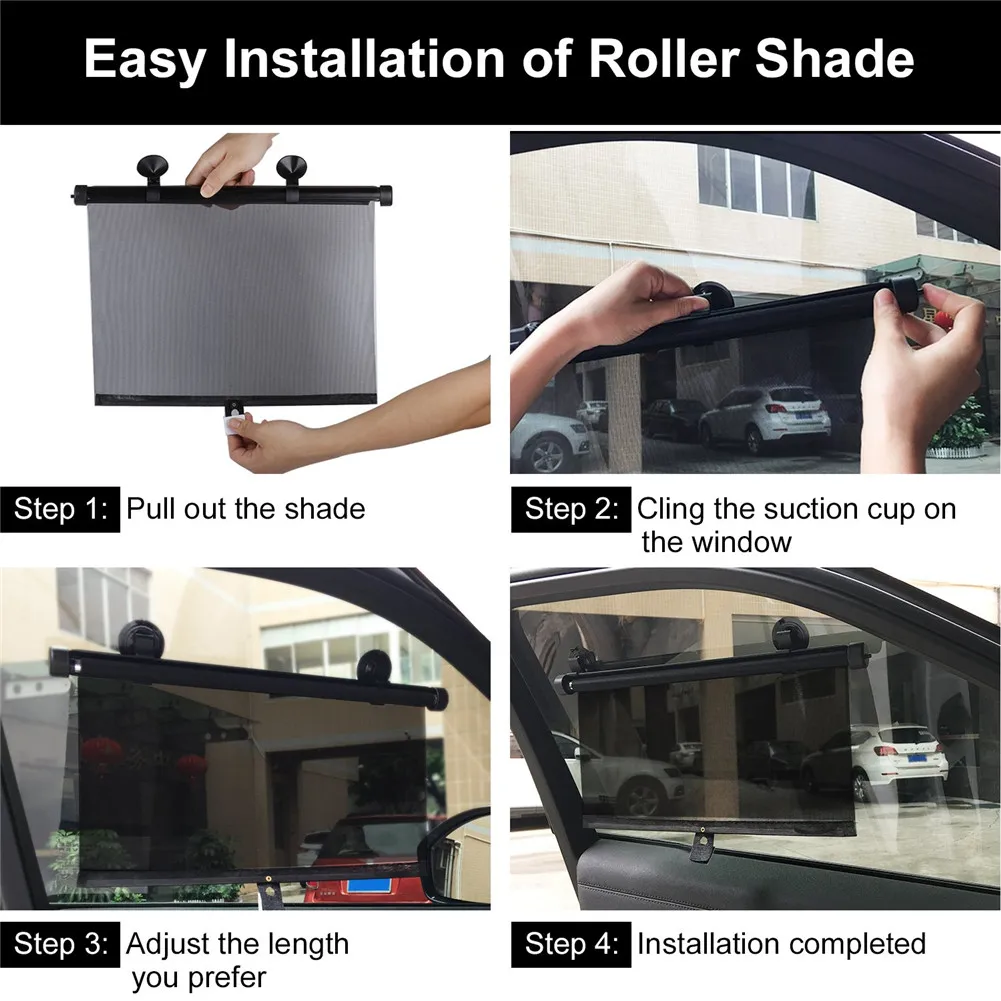 Easy Installation of Roller Shade

Step 1: Pull out the shade

Step 2: Cling the suction cup on the window

Step 3: Adjust the length you prefer

Step 4: Installation completed