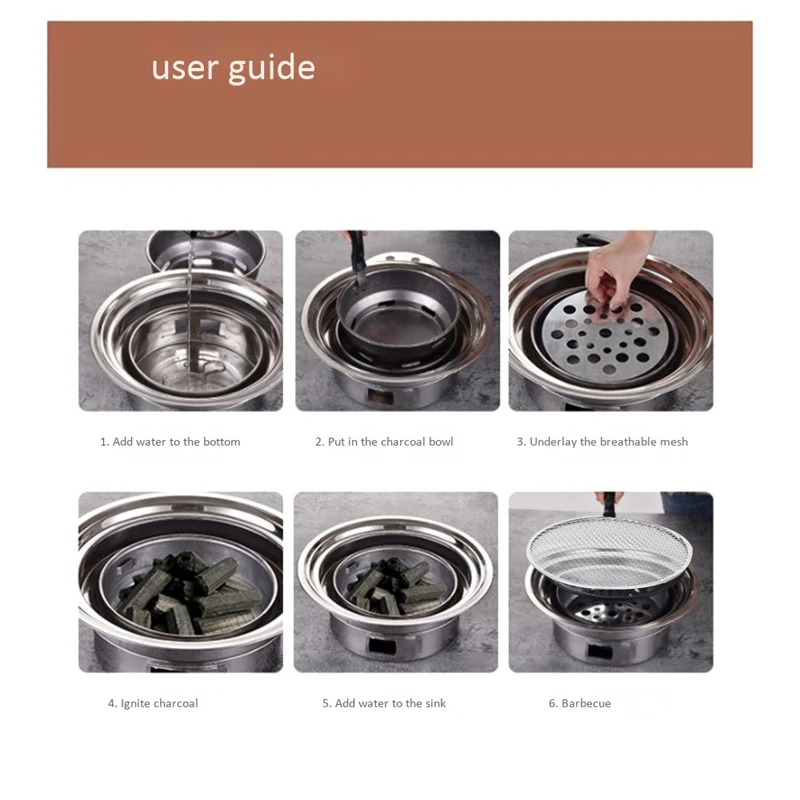 user guide

1. Add water to the bottom

2. Put in the charcoal bowl

3. Underlay the breathable mesh

4. Ignite charcoal

5. Add water to the sink

6. Barbecue