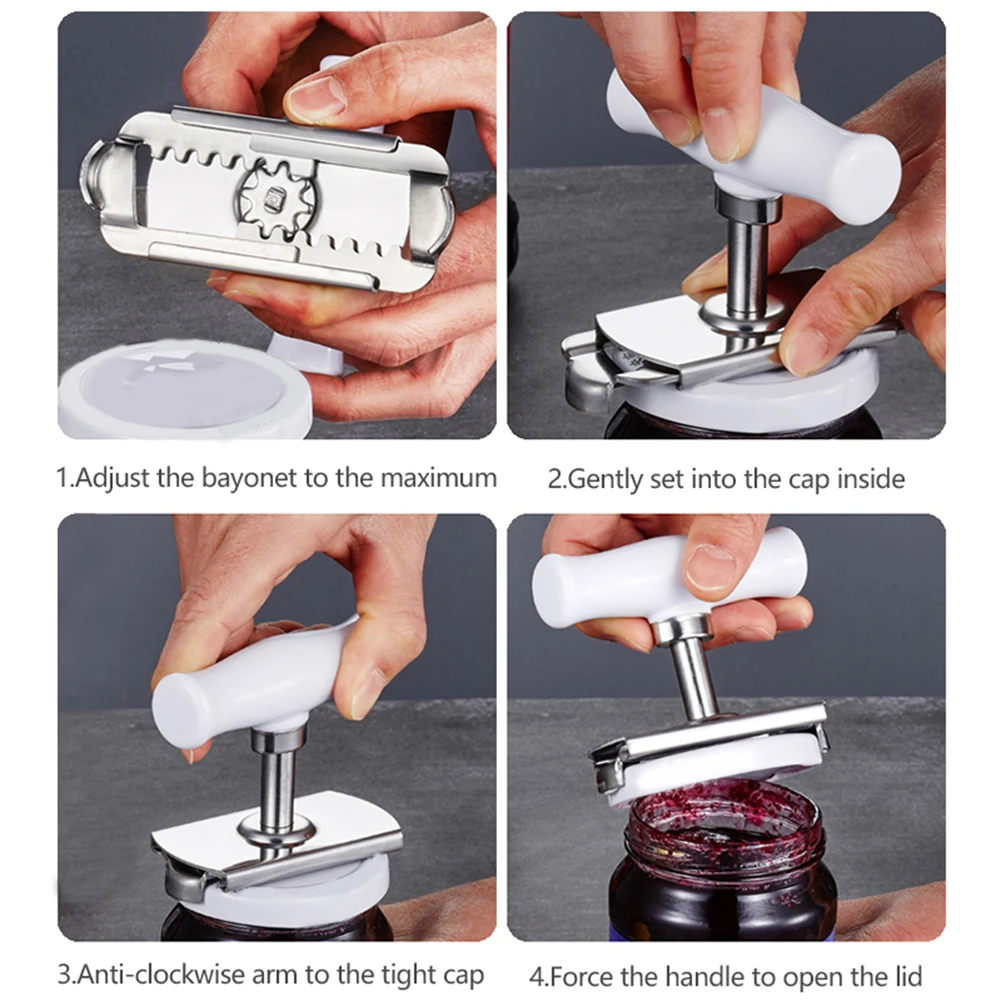 1.Adjust the bayonet to the maximum

2.Gently set into the cap inside

3.Anti-clockwise arm to the tight cap

4.Force the handle to open the lid