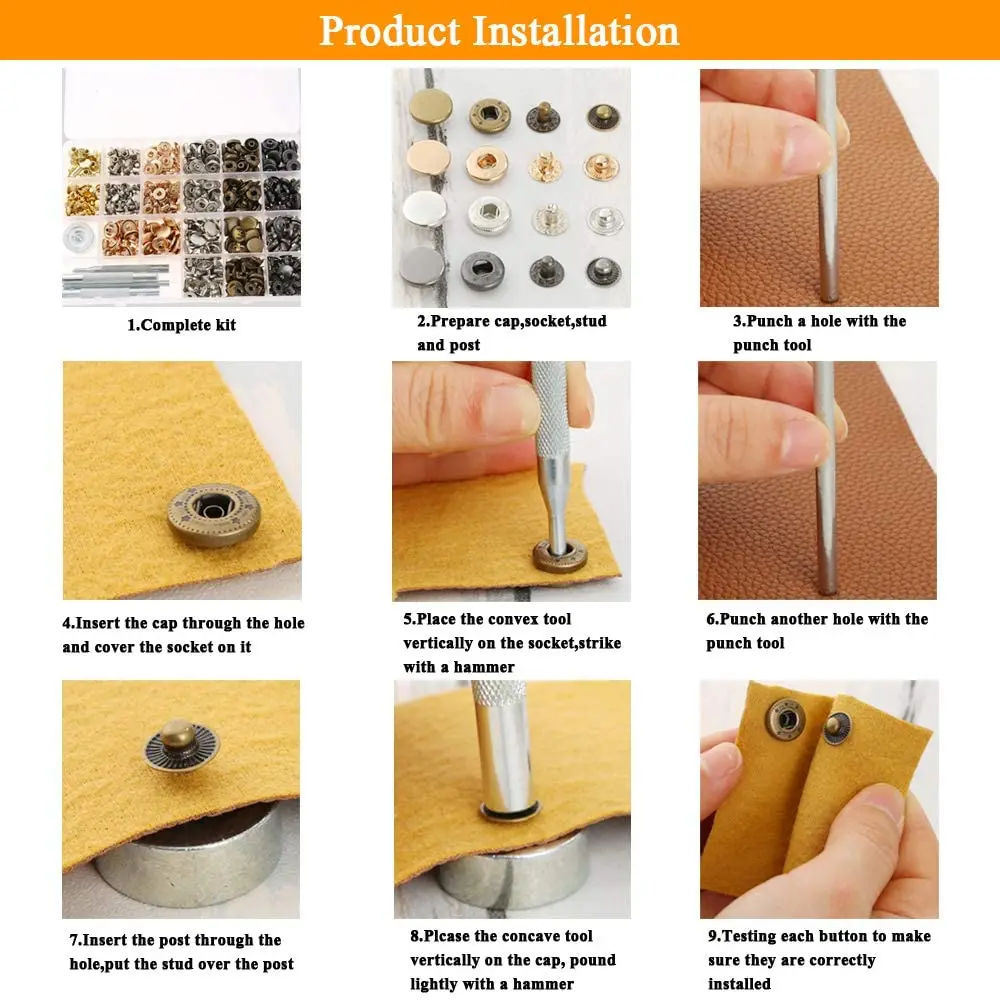 Product Installation

1.Complete kit

2.Prepare cap,socket,stud and post

3.Punch a hole with the punch tool

4.Insert the cap through the hole and cover the socket on it

5.Place the convex tool vertically on the socket,strike with a hammer

6.Punch another hole with the punch tool

7.Insert the post through the hole,put the stud over the post

8.Plcase the concave tool vertically on the cap, pound lightly with a hammer

9.Testing each button to make sure they are correctly installed