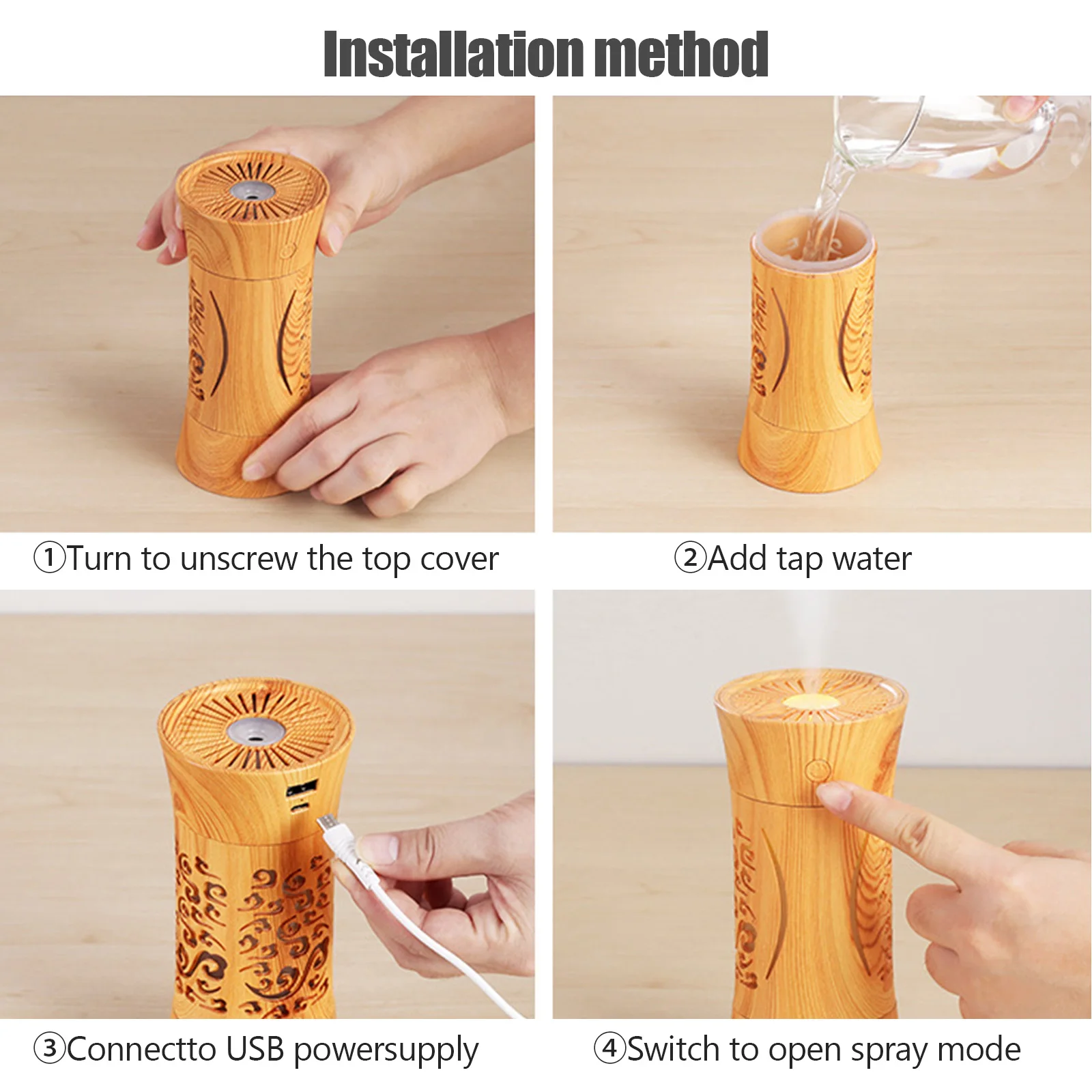 Installation method

①Turn to unscrew the top cover

②Add tap water

③Connectto USB powersupply

④Switch to open spray mode