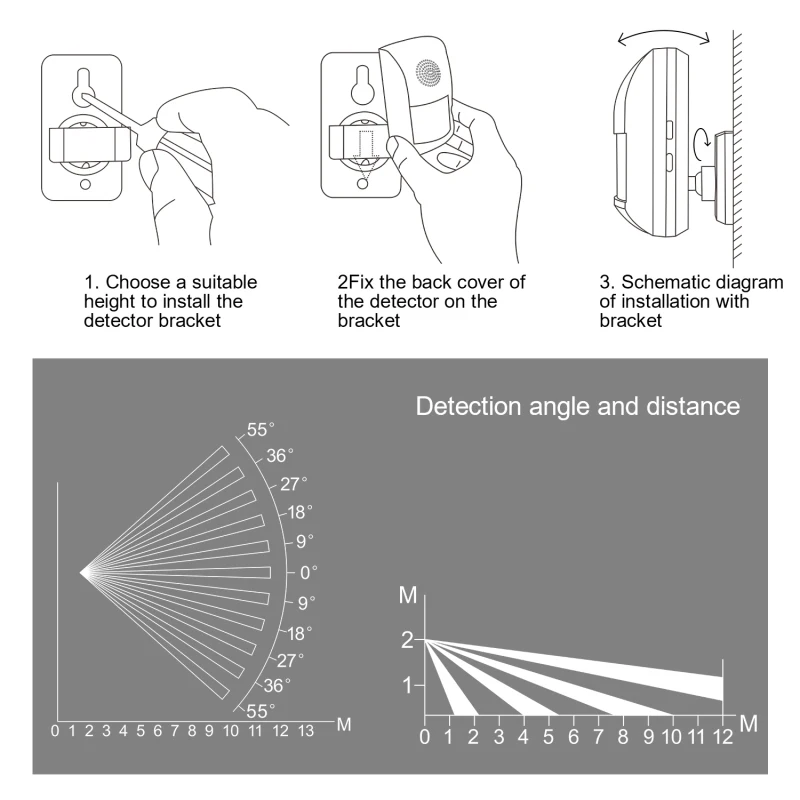 1. Choose a suitable height to install the detector bracket

2Fix the back cover of the detector on the bracket

3. Schematic diagram of installation with bracket

Detection angle and distance

55°
36°
27°
18°
9°
0°
9°
18°
27°
36°
55°

0 1 2 3 4 5 6 7 8 9 10 11 12 13 M

M
2
1
0 1 2 3 4 5 6 7 8 9 10 11 12 M