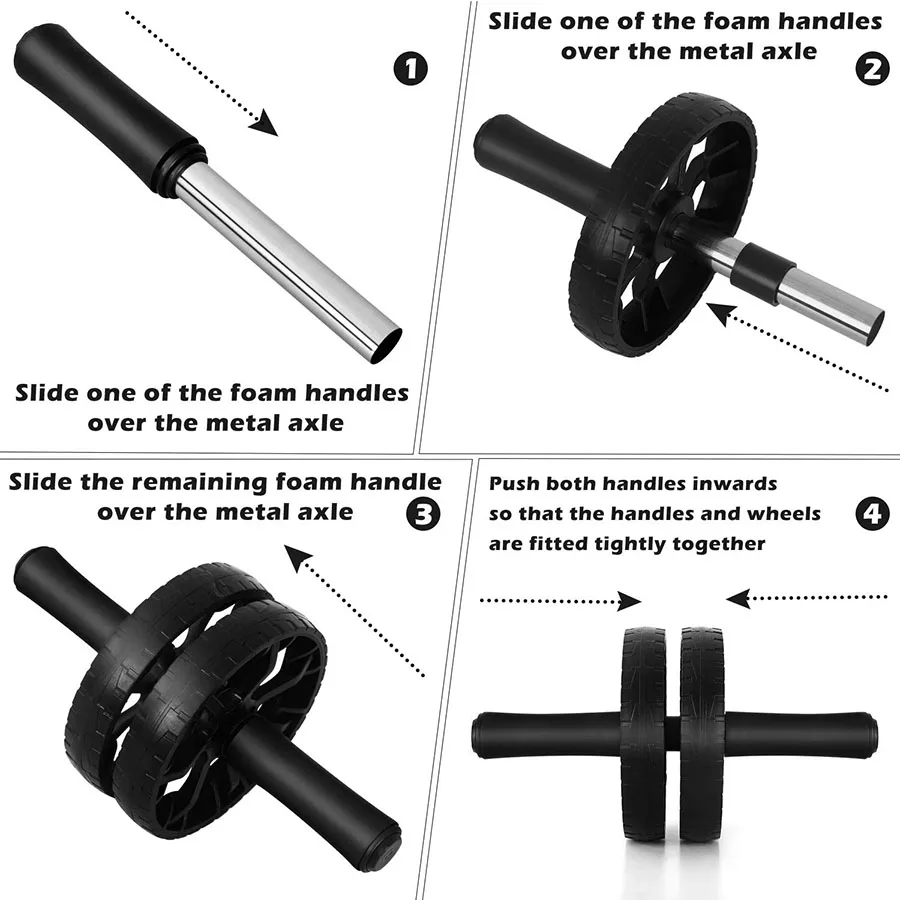 1

Slide one of the foam handles over the metal axle

Slide one of the foam handles over the metal axle

2

Slide the remaining foam handle over the metal axle

3

Push both handles inwards so that the handles and wheels are fitted tightly together

4