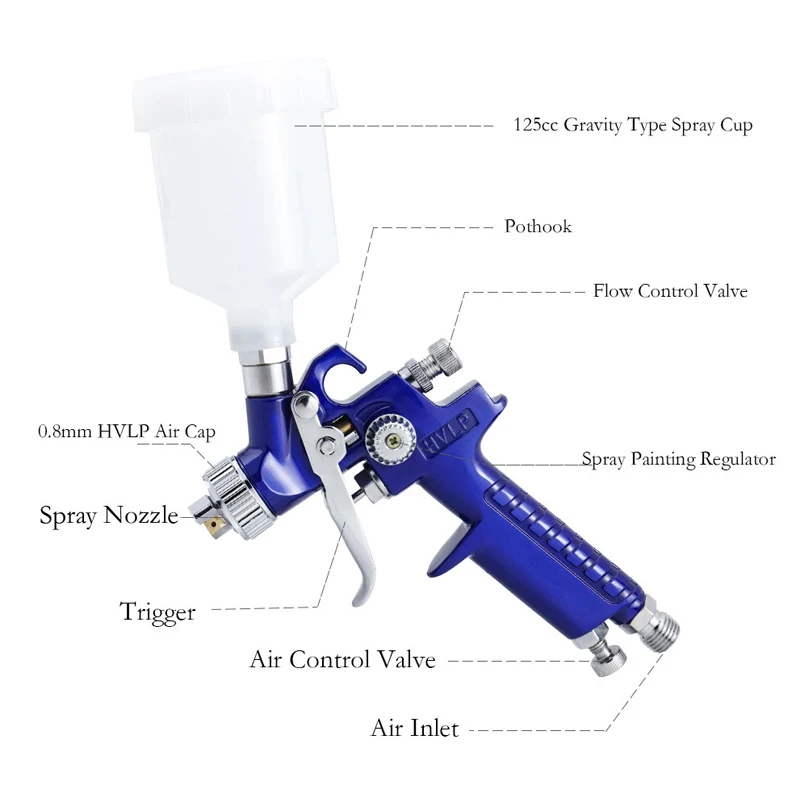 125cc Gravity Type Spray Cup

Pothook

Flow Control Valve

0.8mm HVLP Air Cap

HVLP

Spray Painting Regulator

Spray Nozzle

Trigger

Air Control Valve

Air Inlet