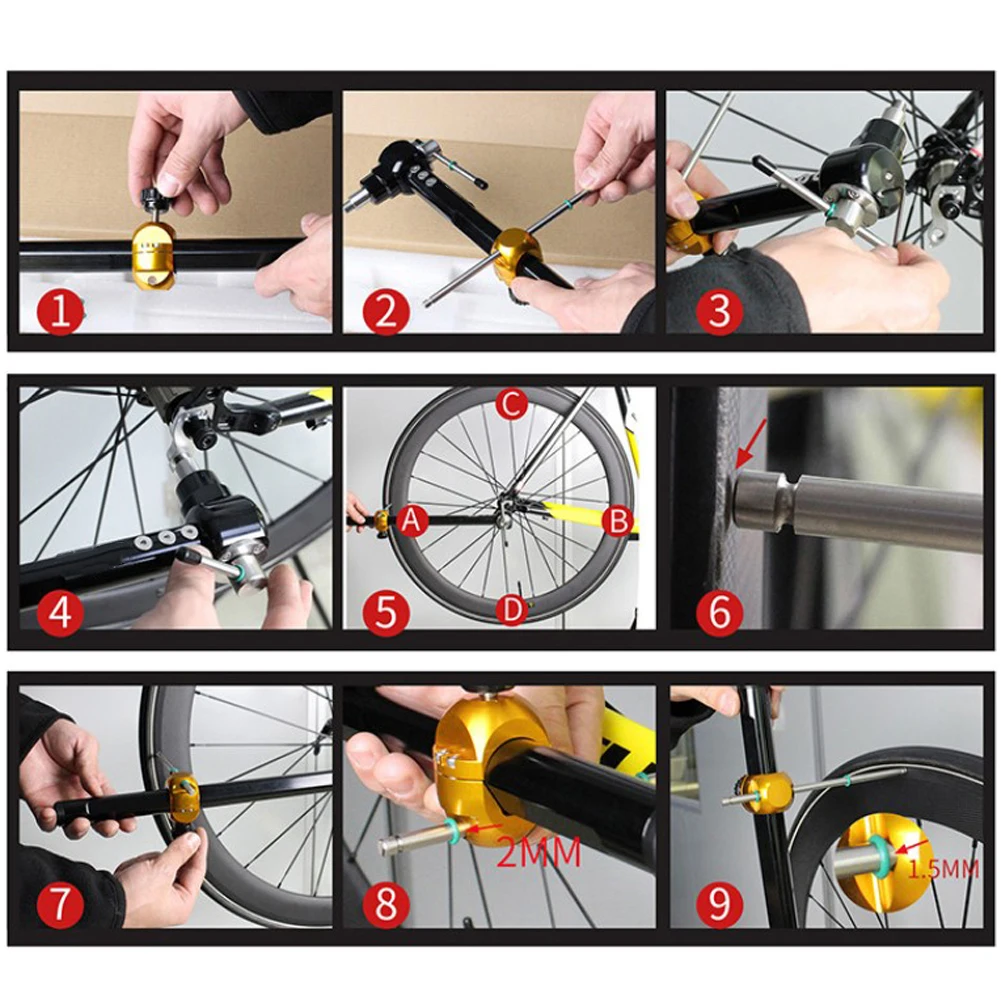 1
2
3
4
C
A
B
D
5
6
7
2MM
8
1.5MM
9