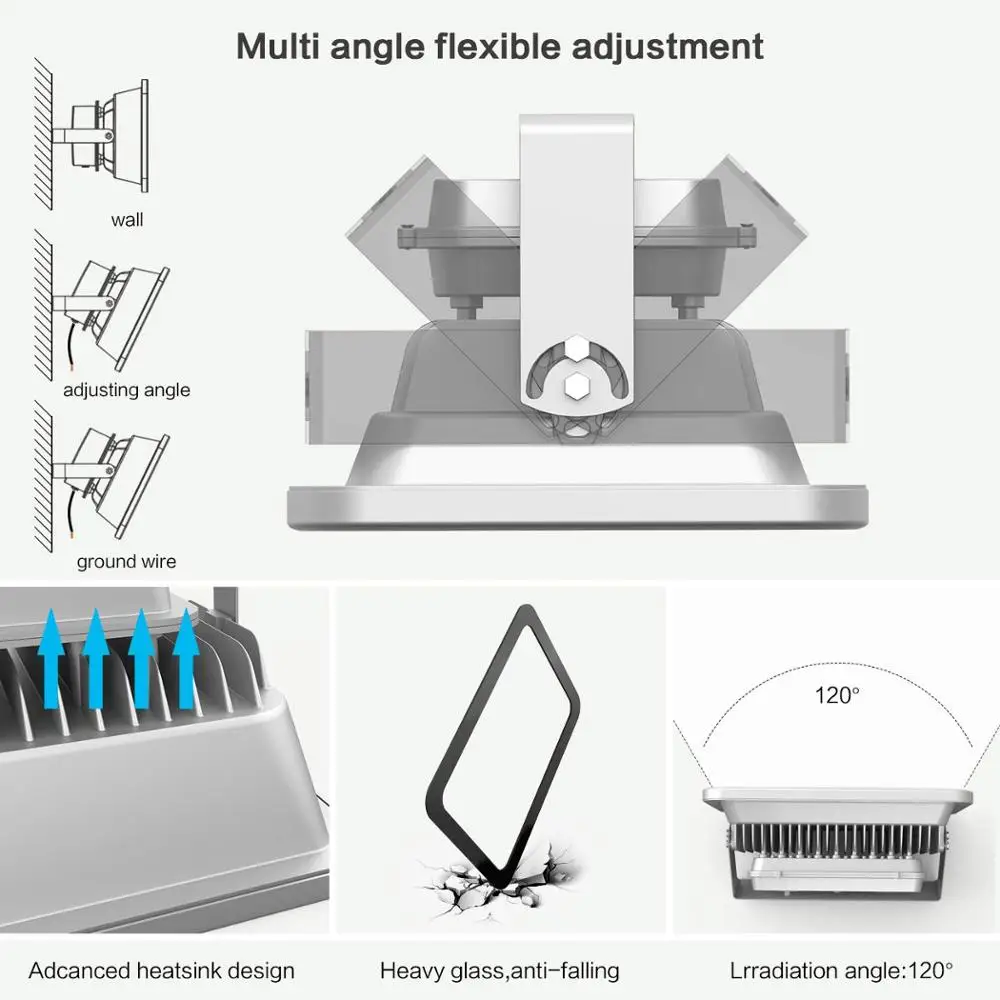 Multi angle flexible adjustment

wall

adjusting angle

ground wire

120°

Adcanced heatsink design

Heavy glass,anti-falling

Lrradiation angle:120°