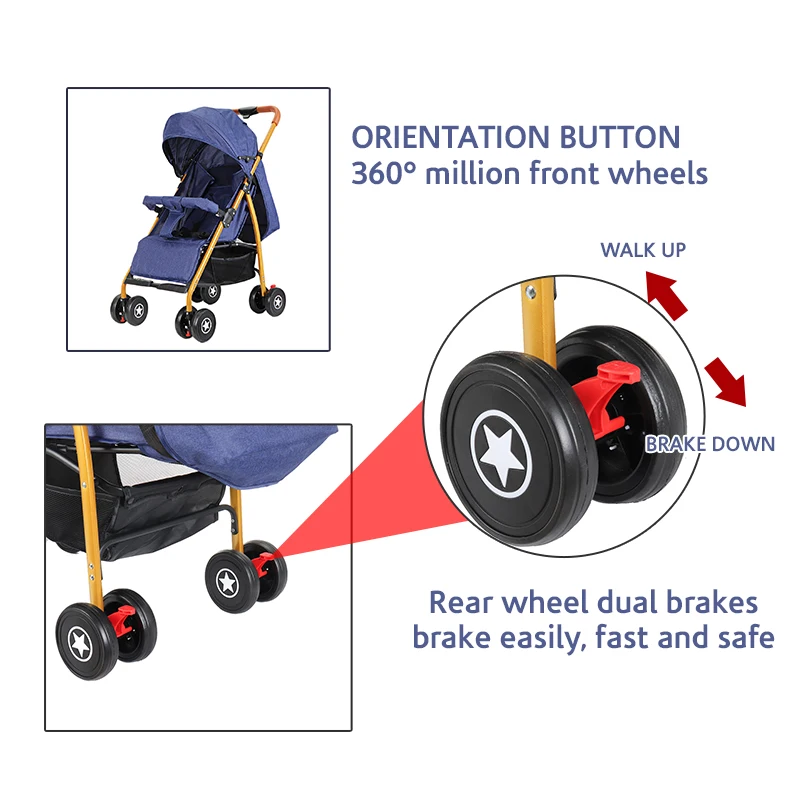 ORIENTATION BUTTON
360° million front wheels

WALK UP

BRAKE DOWN

Rear wheel dual brakes
brake easily, fast and safe