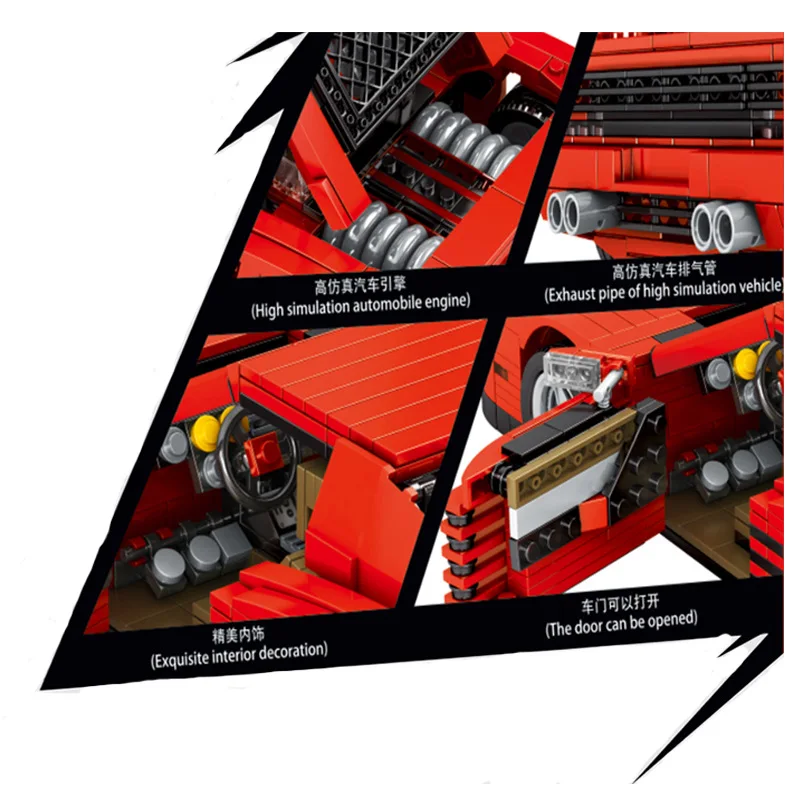 高仿真汽车引擎
(High simulation automobile engine)

高仿真汽车排气管
(Exhaust pipe of high simulation vehicle)

精美内饰
(Exquisite interior decoration)

车门可以打开
(The door can be opened)