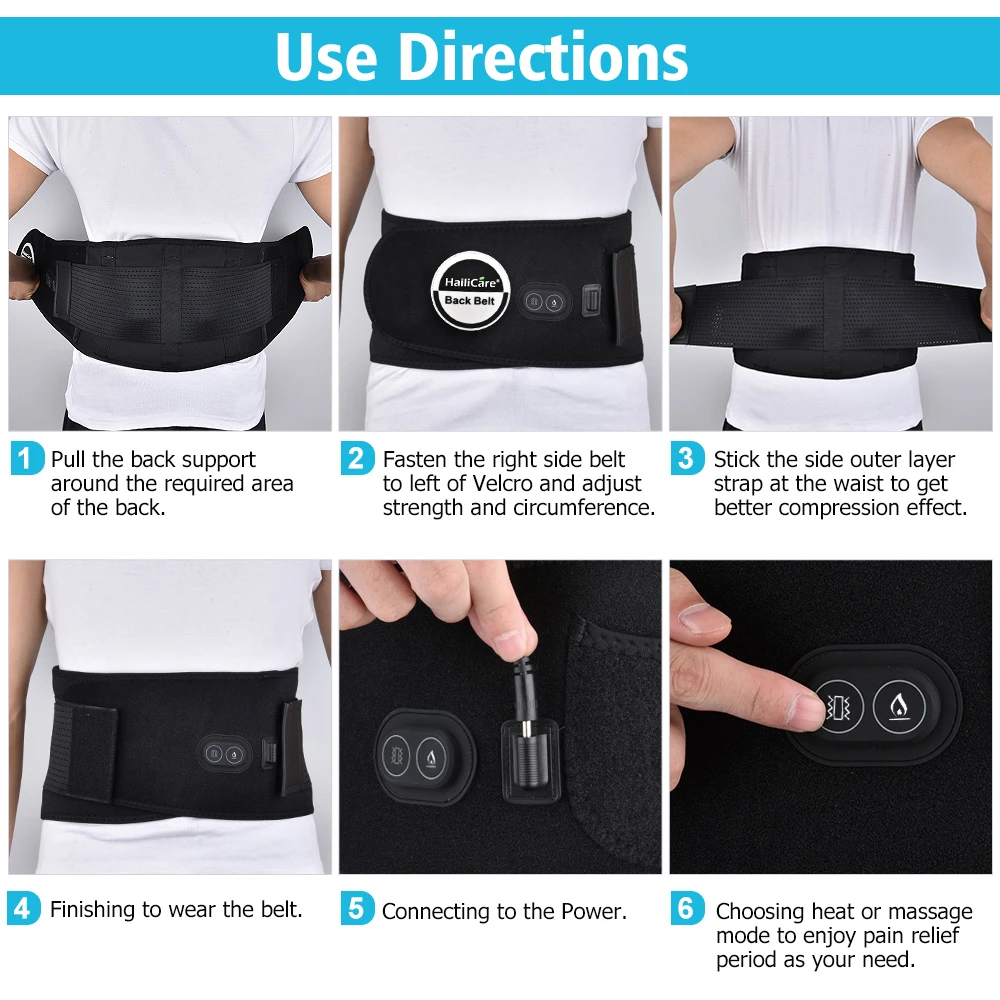 Use Directions

HailiCare®
Back Belt

1 Pull the back support around the required area of the back.

2 Fasten the right side belt to left of Velcro and adjust strength and circumference.

3 Stick the side outer layer strap at the waist to get better compression effect.

4 Finishing to wear the belt.

5 Connecting to the Power.

6 Choosing heat or massage mode to enjoy pain relief period as your need.