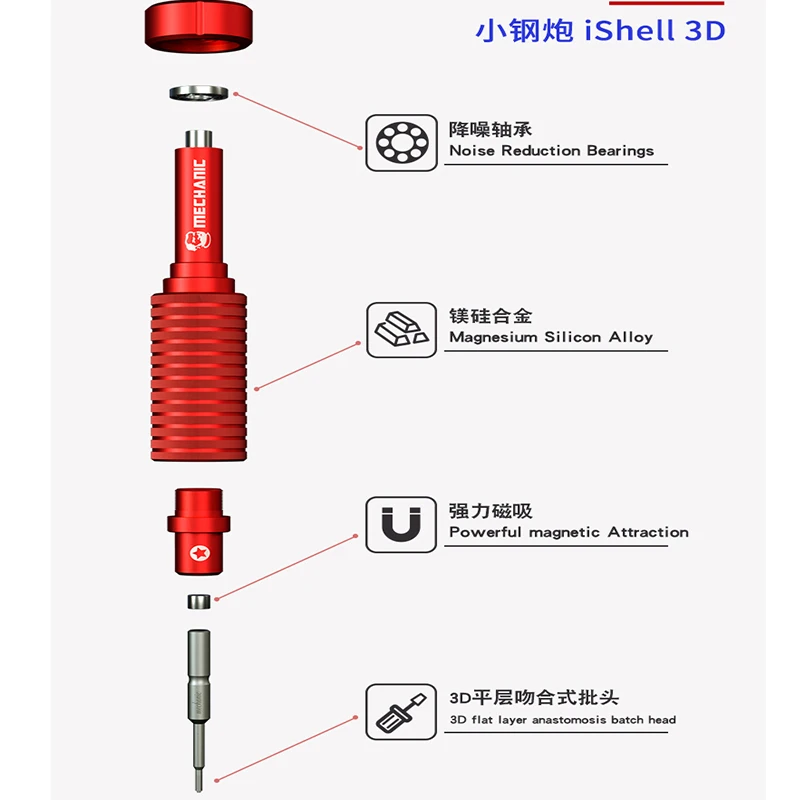 小钢炮 iShell 3D

MECHANIC

降噪轴承
Noise Reduction Bearings

镁硅合金
Magnesium Silicon Alloy

强力磁吸
Powerful magnetic Attraction

3D平层吻合式批头
3D flat layer anastomosis batch head