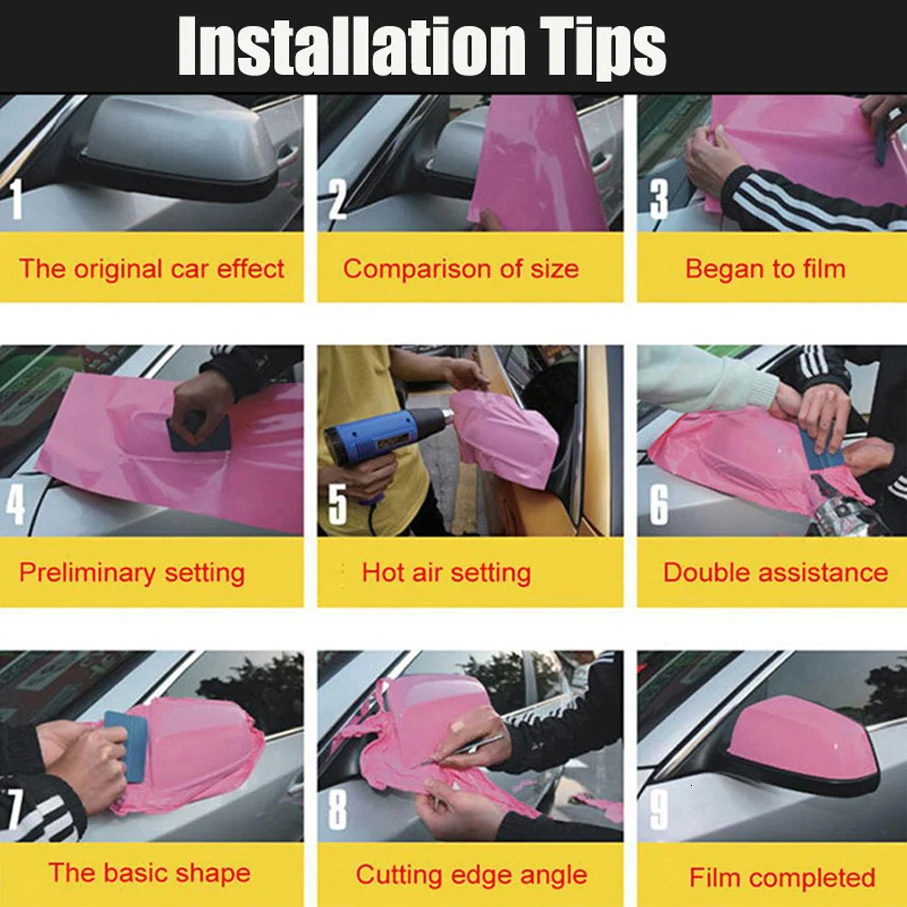 Installation Tips

1

The original car effect

2

Comparison of size

3

Began to film

4

Preliminary setting

5

Hot air setting

6

Double assistance

7

The basic shape

8

Cutting edge angle

9

Film completed