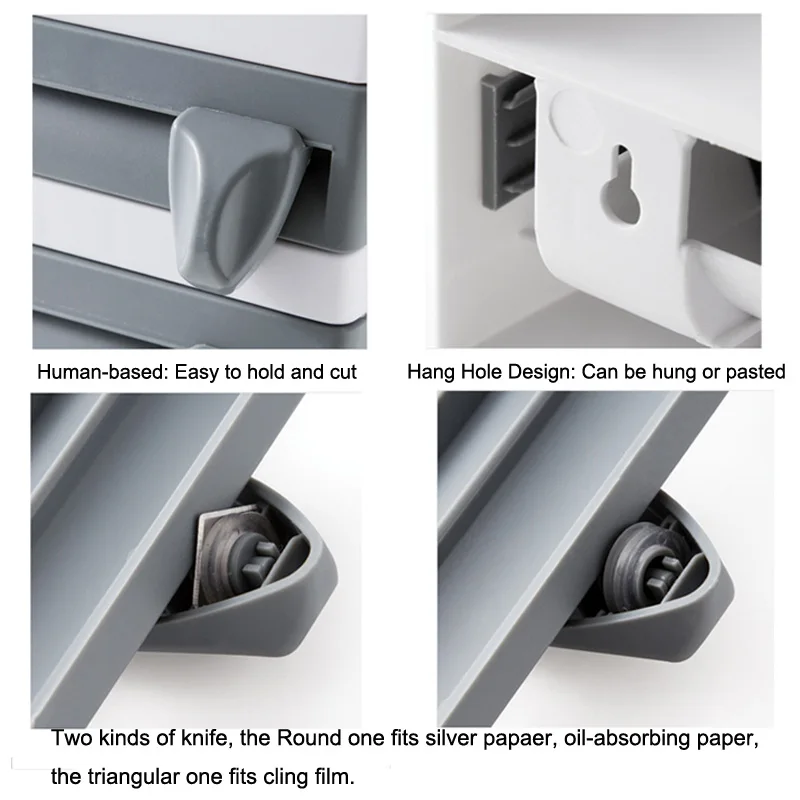 Human-based: Easy to hold and cut

Hang Hole Design: Can be hung or pasted

Two kinds of knife, the Round one fits silver papaer, oil-absorbing paper, the triangular one fits cling film.